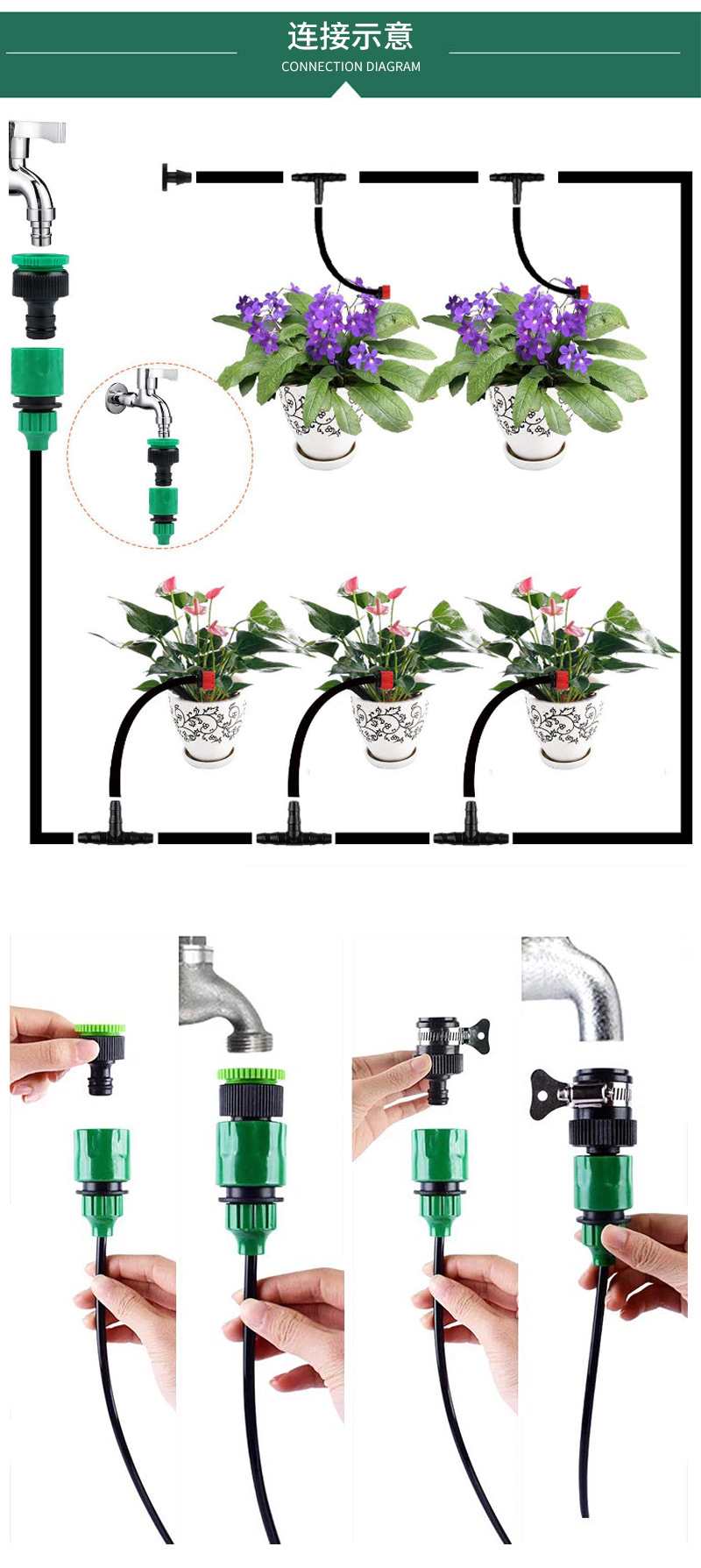 连接示意
CONNECTION DIAGRAM