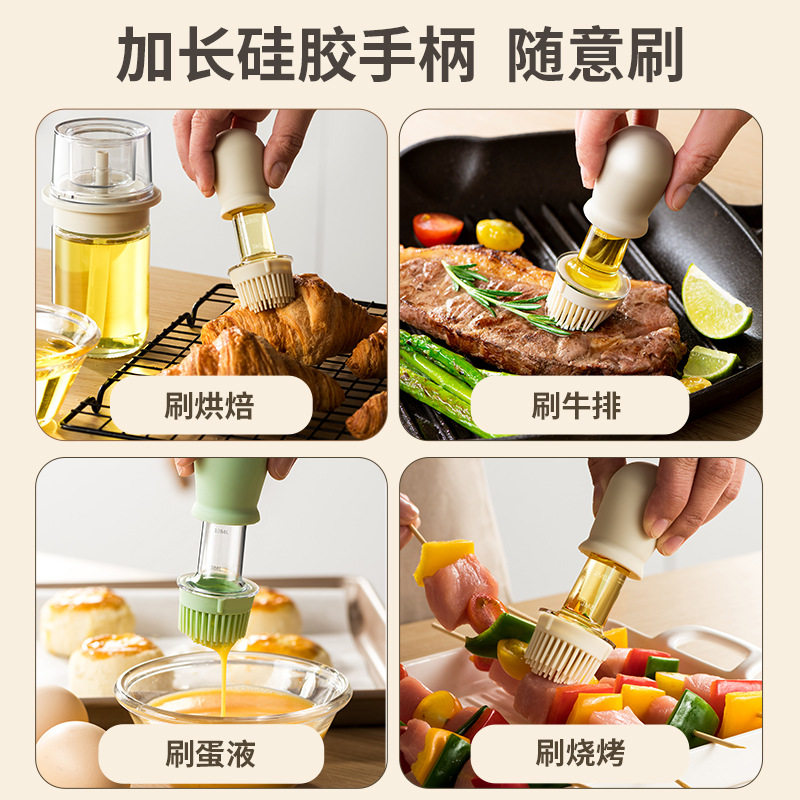 加长硅胶手柄 随意刷

刷烘焙

刷牛排

刷蛋液

刷烧烤