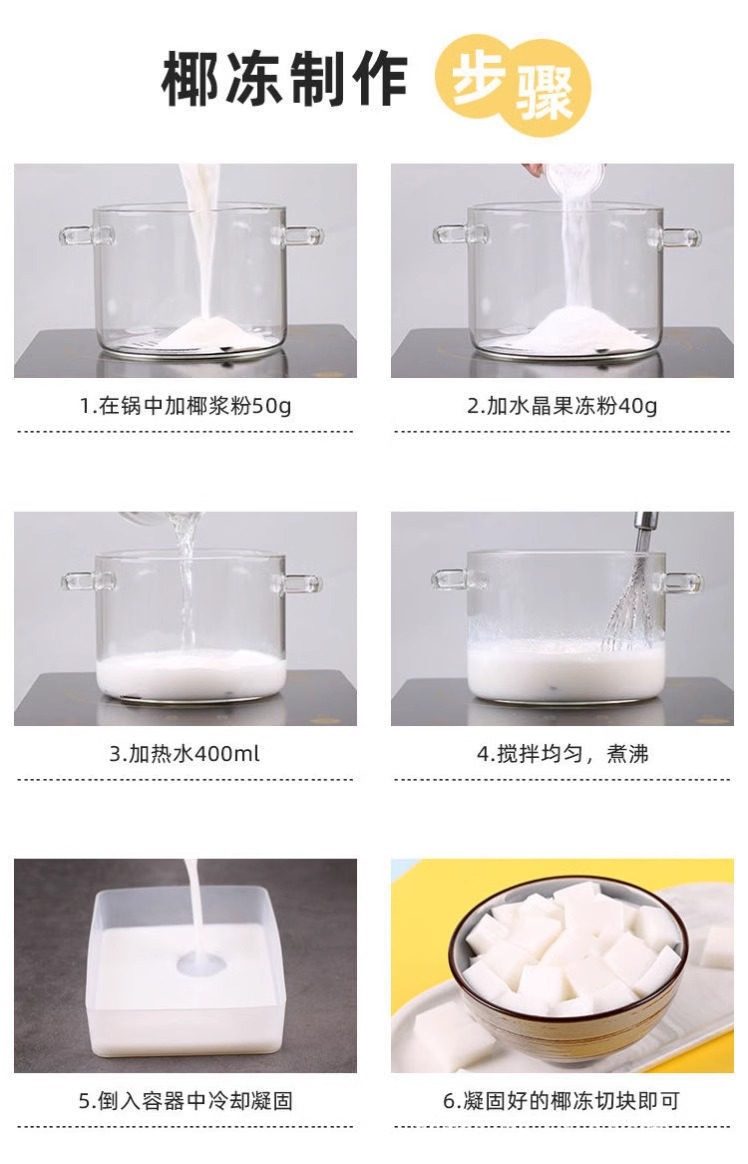 椰冻制作 步骤

1.在锅中加椰浆粉50g

2.加水晶果冻粉40g

3.加热水400ml

4.搅拌均匀，煮沸

5.倒入容器中冷却凝固

6.凝固好的椰冻切块即可