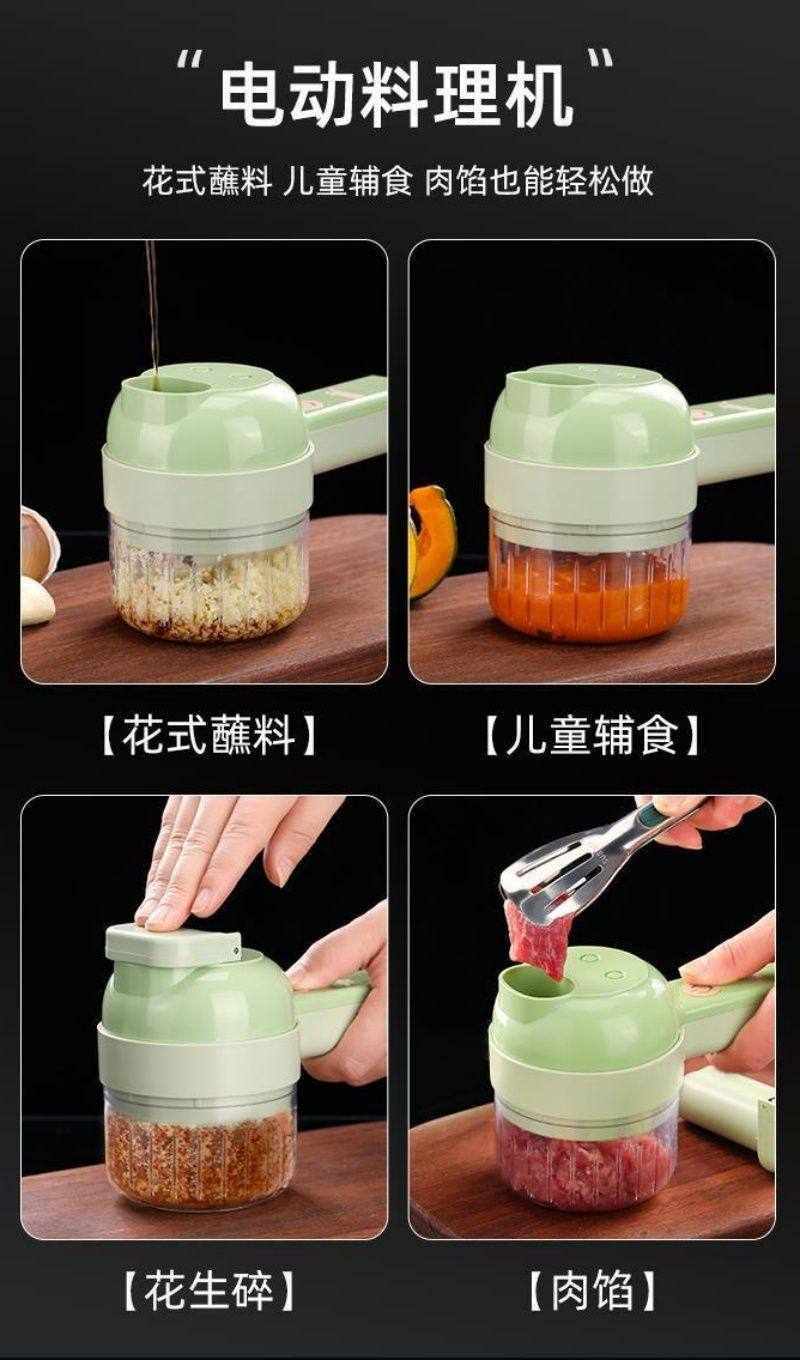 “电动料理机”

花式蘸料 儿童辅食 肉馅也能轻松做

【花式蘸料】

【儿童辅食】

【花生碎】

【肉馅】