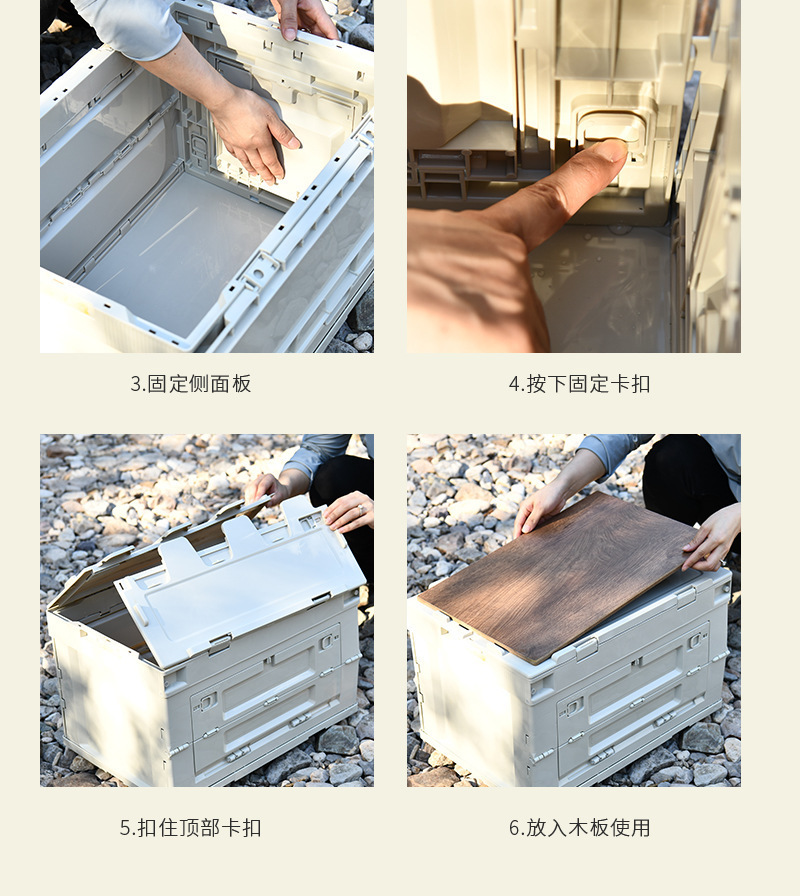 3.固定侧面板

4.按下固定卡扣

5.扣住顶部卡扣

6.放入木板使用