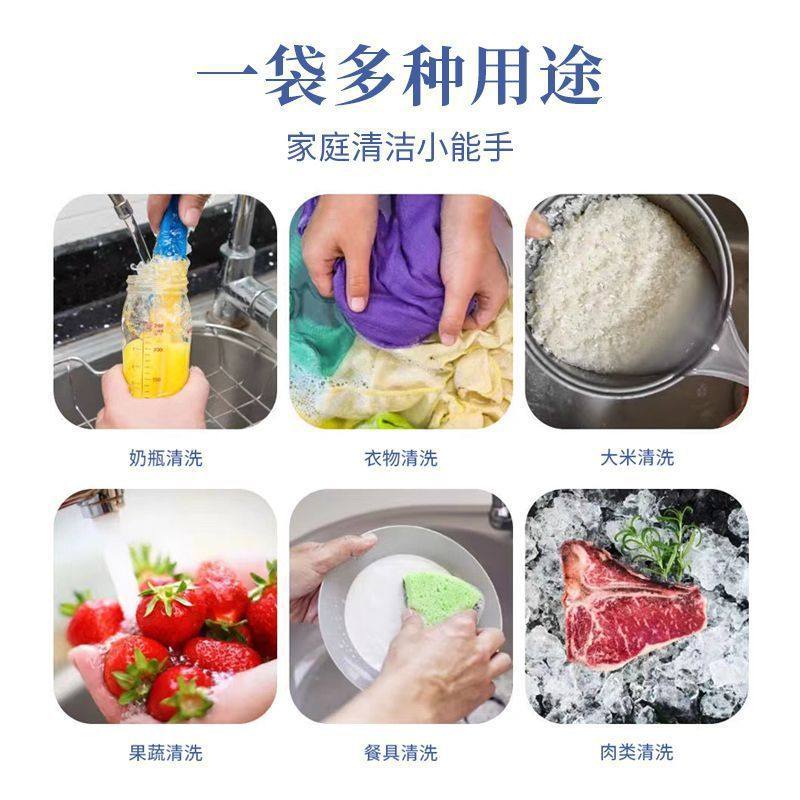 一袋多种用途
家庭清洁小能手

奶瓶清洗

衣物清洗

大米清洗

果蔬清洗

餐具清洗

肉类清洗