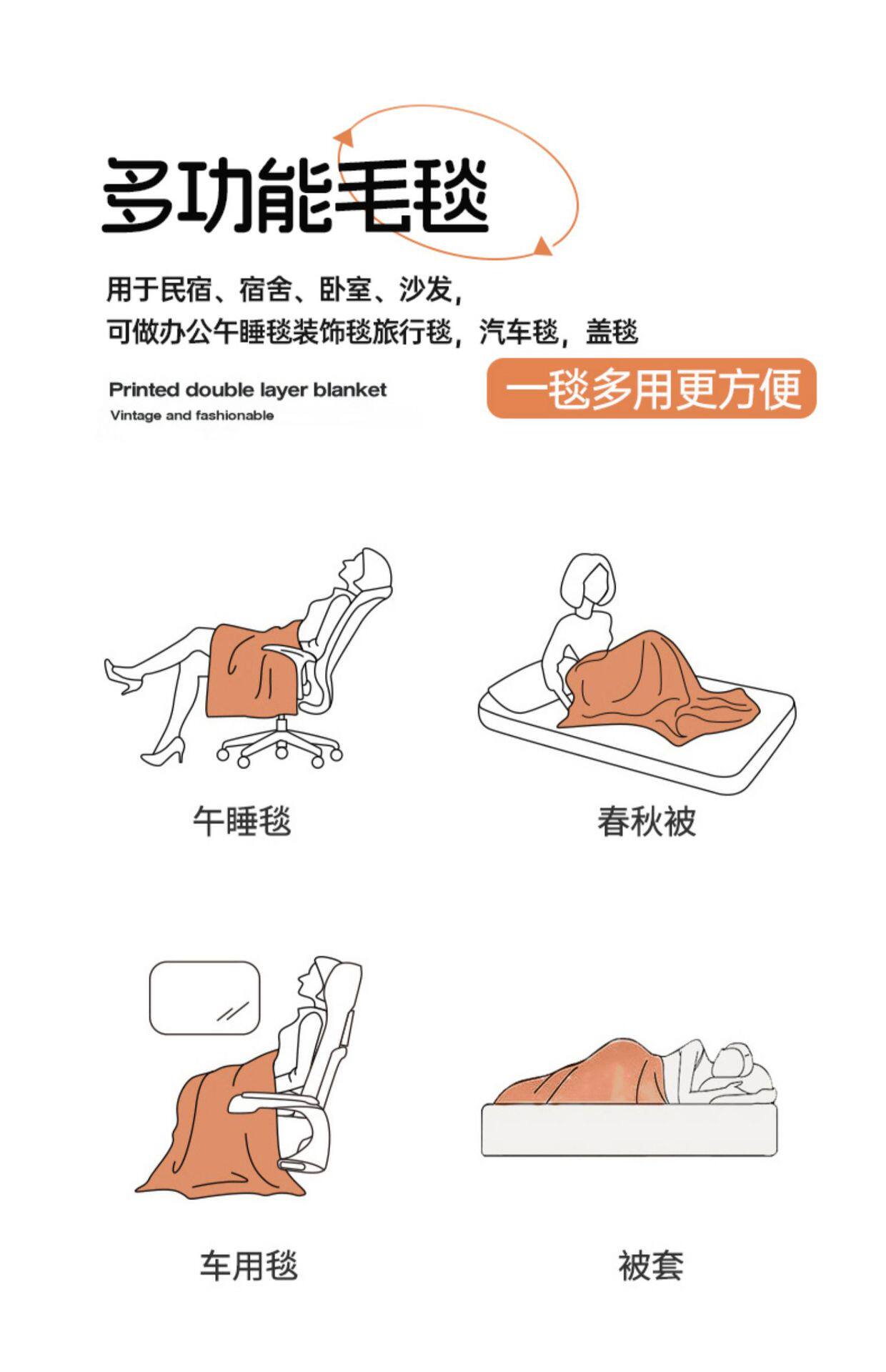 多功能毛毯

用于民宿、宿舍、卧室、沙发，
可做办公午睡毯装饰毯旅行毯，汽车毯，盖毯

Printed double layer blanket
Vintage and fashionable

一毯多用更方便

午睡毯

春秋被

车用毯

被套