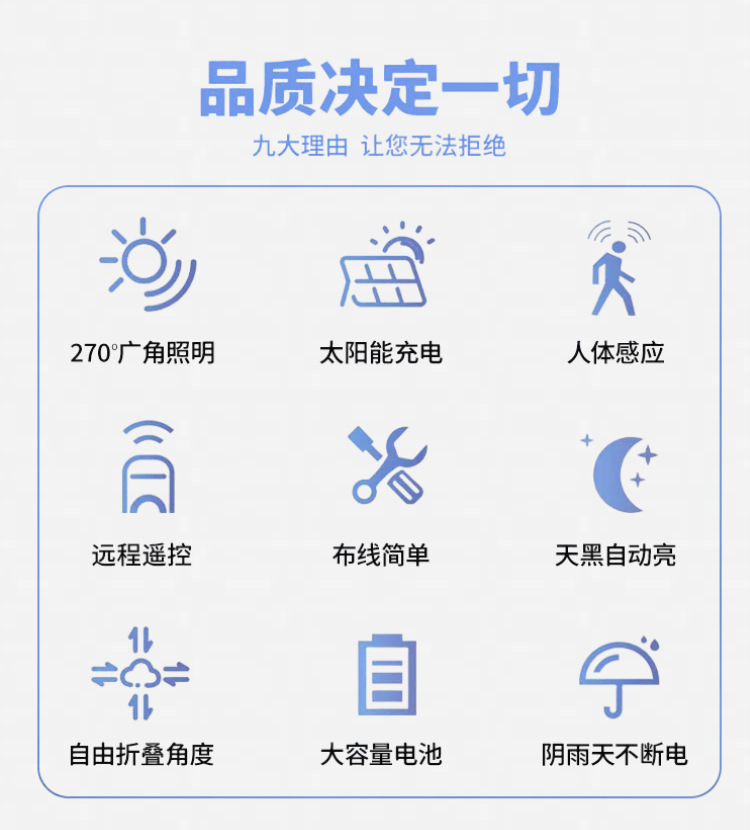 品质决定一切

九大理由 让您无法拒绝

270°广角照明

太阳能充电

人体感应

远程遥控

布线简单

天黑自动亮

自由折叠角度

大容量电池

阴雨天不断电