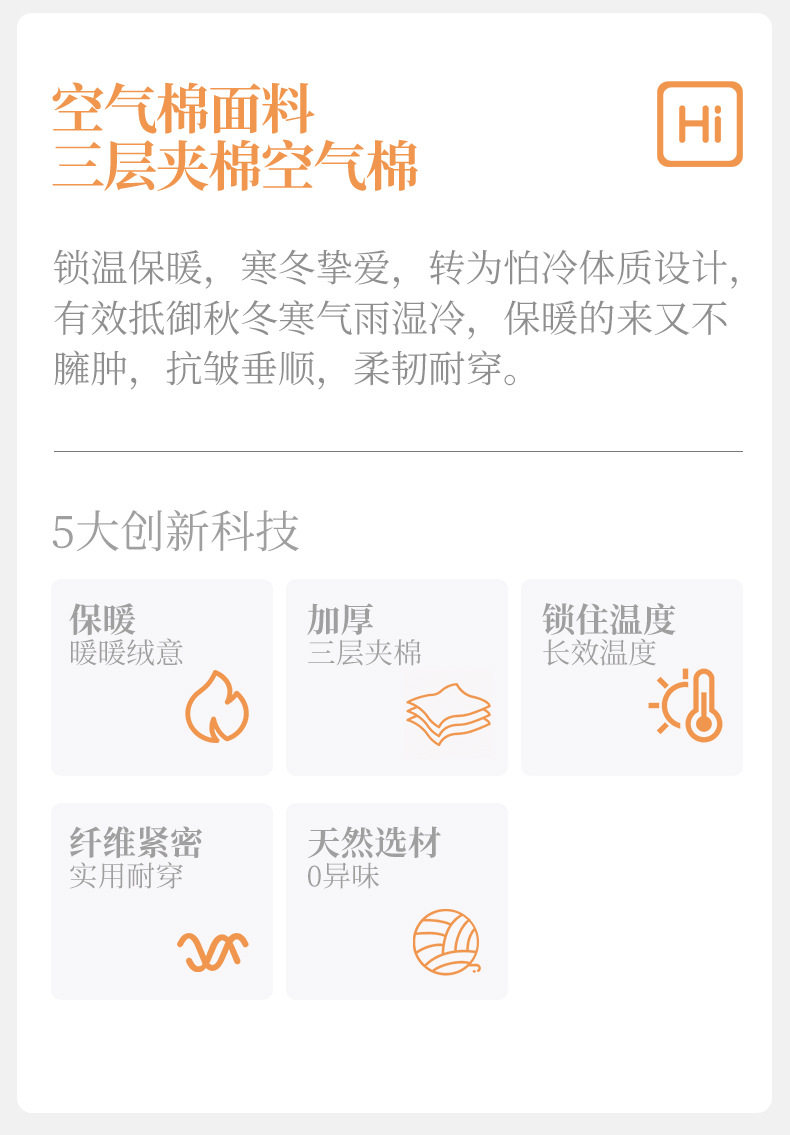 空气棉面料
三层夹棉空气棉

Hi

锁温保暖，寒冬挚爱，转为怕冷体质设计，有效抵御秋冬寒气雨湿冷，保暖的来又不臃肿，抗皱垂顺，柔韧耐穿。

5大创新科技

保暖
暖暖绒意

加厚
三层夹棉

锁住温度
长效温度

纤维紧密
实用耐穿

天然选材
0异味