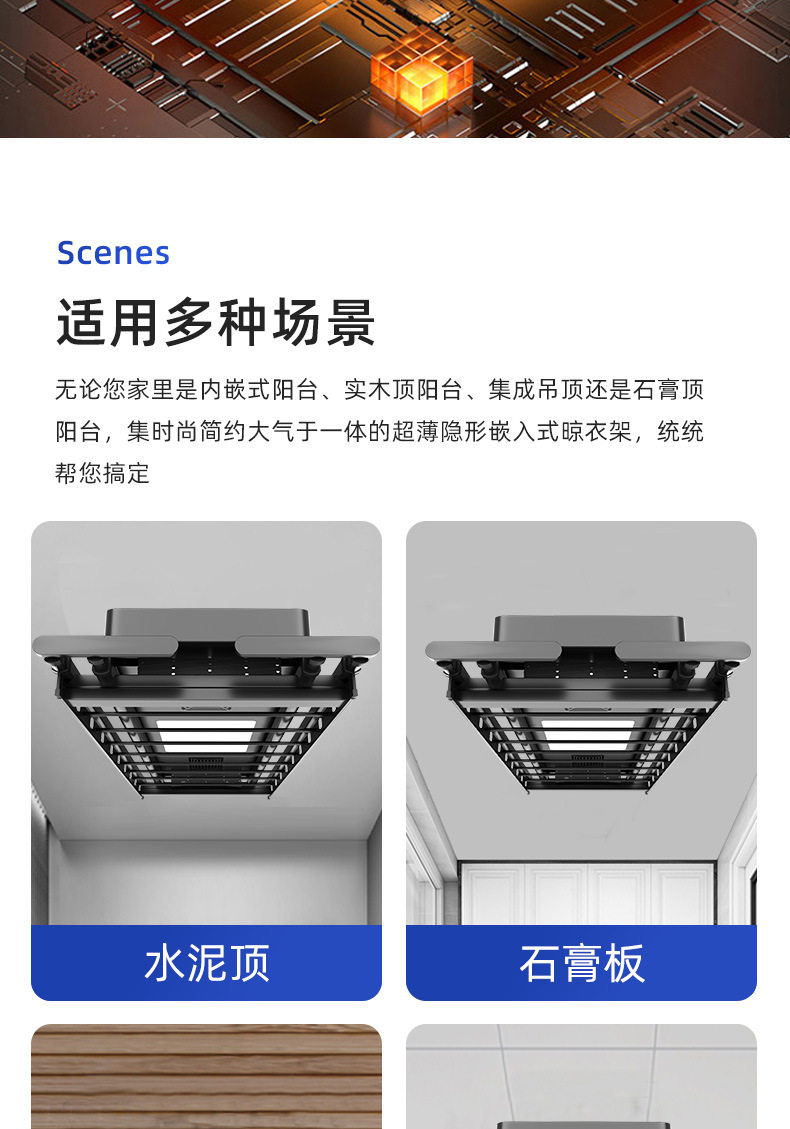 Scenes

适用多种场景

无论您家里是内嵌式阳台、实木顶阳台、集成吊顶还是石膏顶阳台，集时尚简约大气于一体的超薄隐形嵌入式晾衣架，统统帮您搞定

水泥顶

石膏板