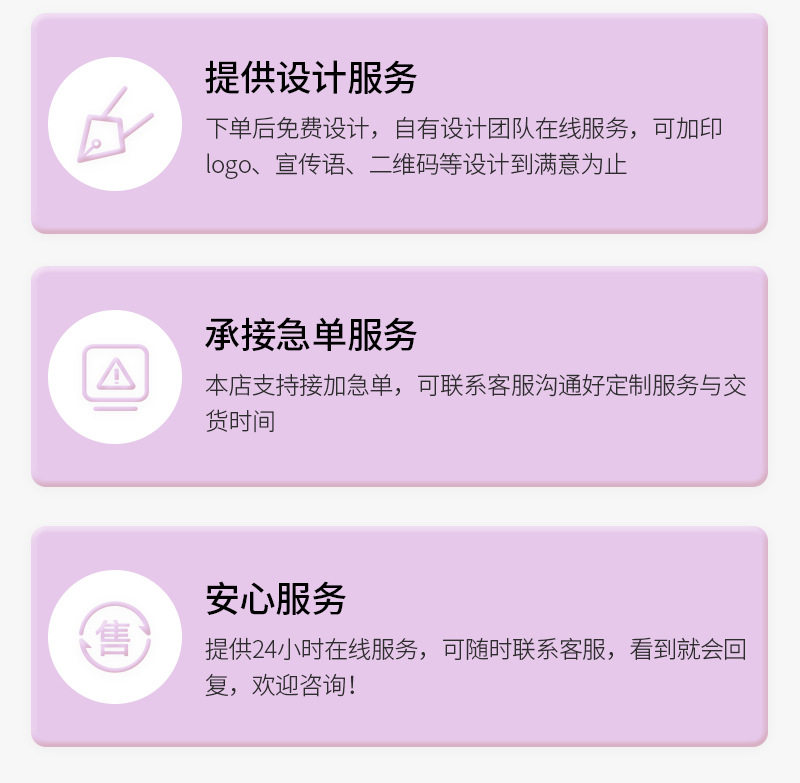 提供设计服务

下单后免费设计，自有设计团队在线服务，可加印logo、宣传语、二维码等设计到满意为止

承接急单服务

本店支持接加急单，可联系客服沟通好定制服务与交货时间

售

安心服务

提供24小时在线服务，可随时联系客服，看到就会回复，欢迎咨询！