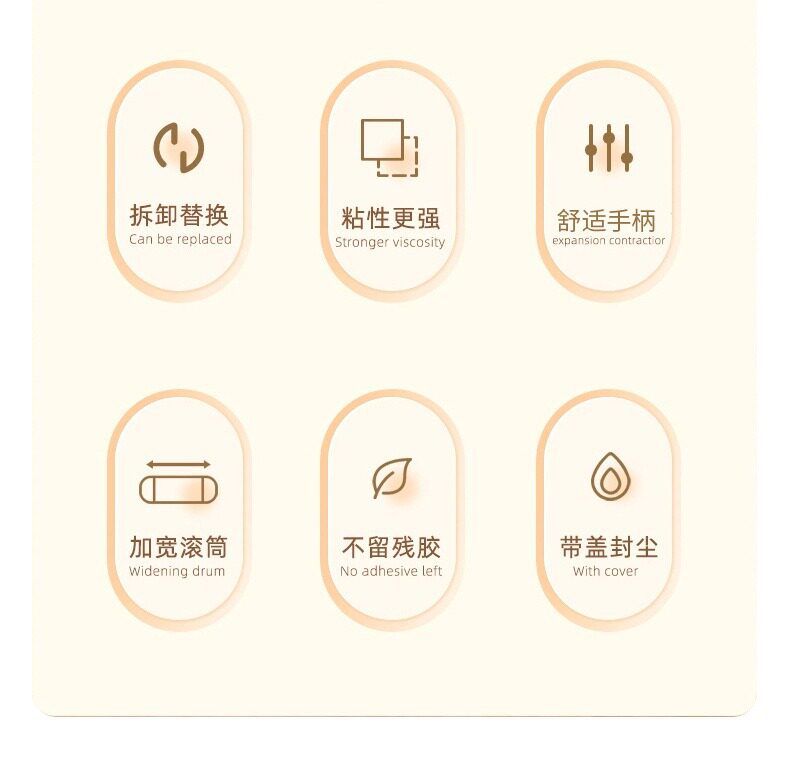 拆卸替换
Can be replaced

粘性更强
Stronger viscosity

舒适手柄
expansion contractior

加宽滚筒
Widening drum

不留残胶
No adhesive left

带盖封尘
With cover