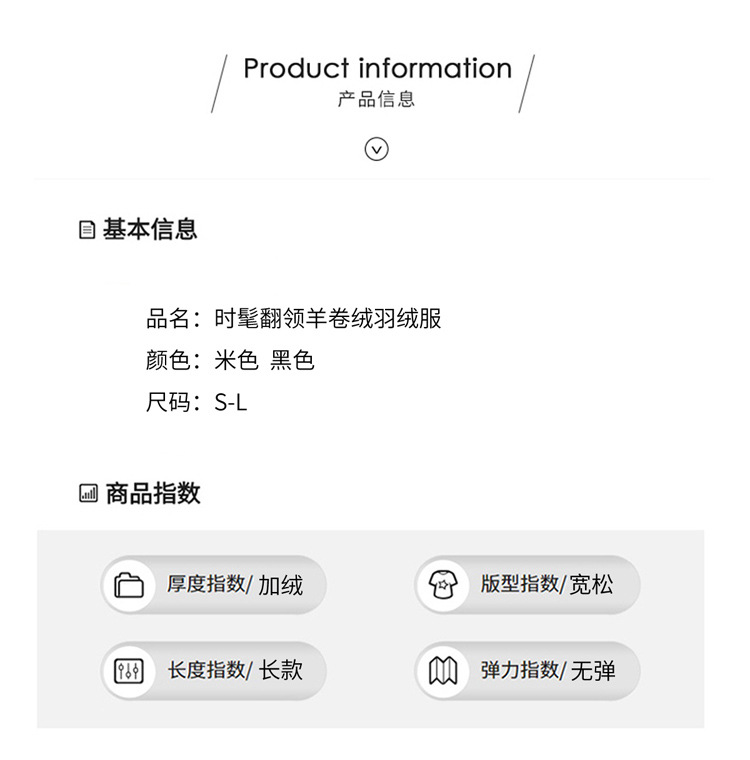 Product information
产品信息

基本信息

品名：时髦翻领羊卷绒羽绒服
颜色：米色 黑色
尺码：S-L

商品指数

厚度指数/加绒

版型指数/宽松

长度指数/长款

弹力指数/无弹