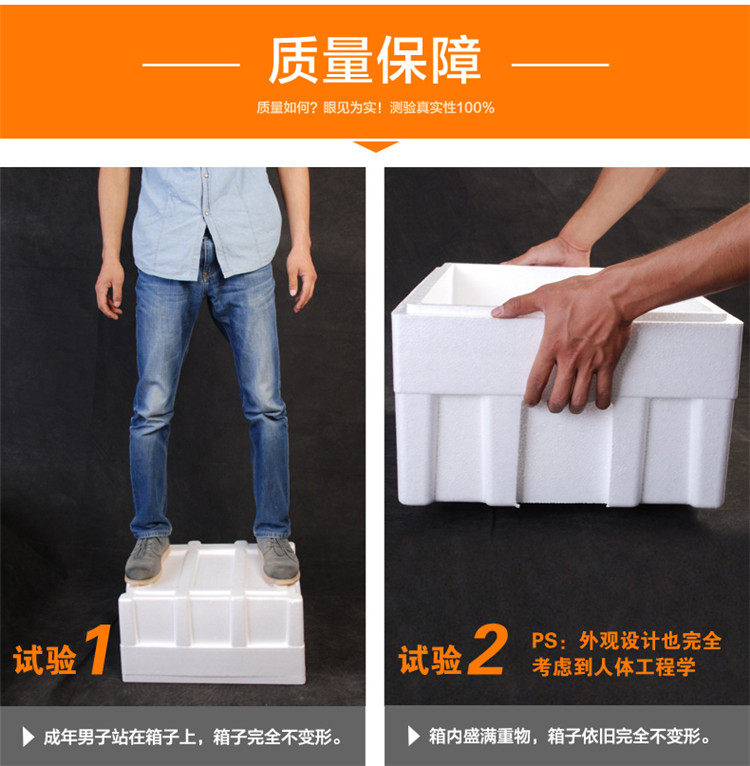 质量保障

质量如何？眼见为实！测验真实性100%

试验1

成年男子站在箱子上，箱子完全不变形。

试验2

PS：外观设计也完全考虑到人体工程学

箱内盛满重物，箱子依旧完全不变形。