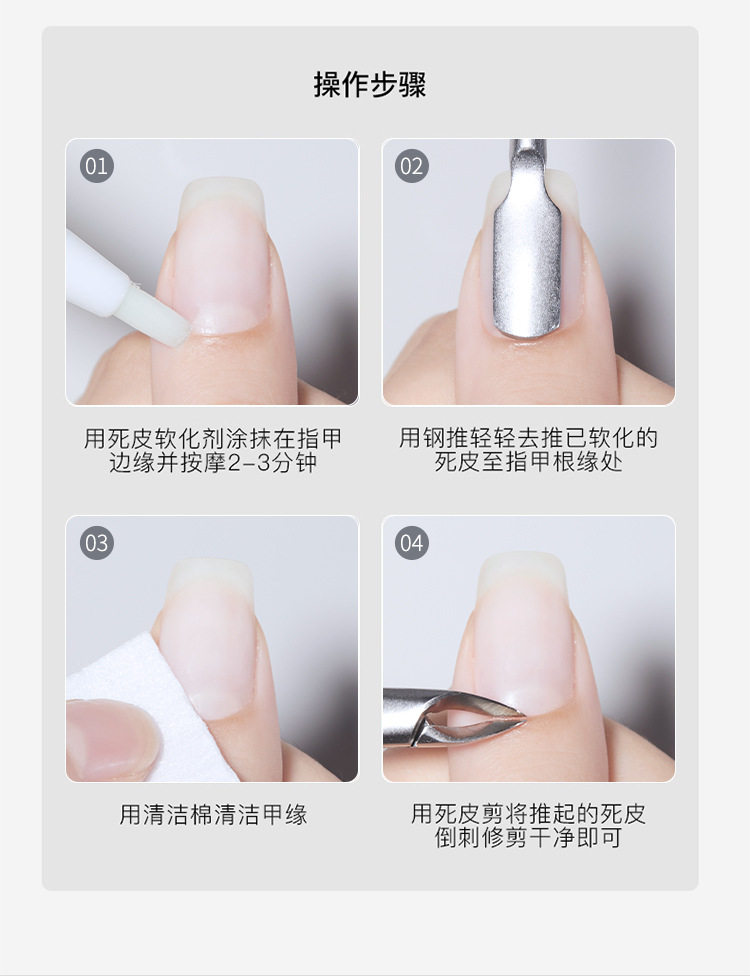 操作步骤

01

用死皮软化剂涂抹在指甲边缘并按摩2-3分钟

02

用钢推轻轻去推已软化的死皮至指甲根缘处

03

用清洁棉清洁甲缘

04

用死皮剪将推起的死皮倒刺修剪干净即可