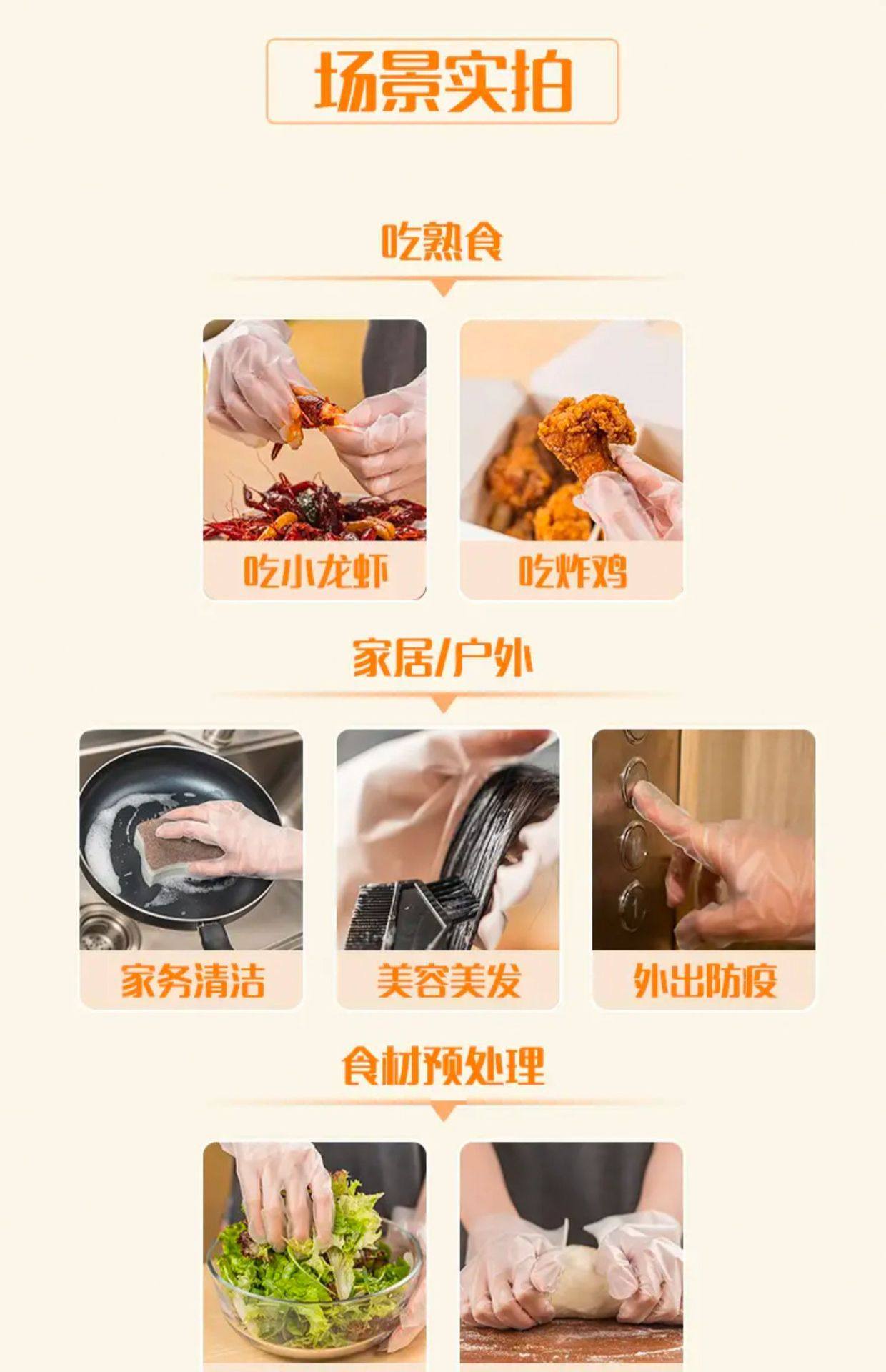 场景实拍

吃熟食

吃小龙虾

吃炸鸡

家居/户外

家务清洁

美容美发

外出防疫

食材预处理