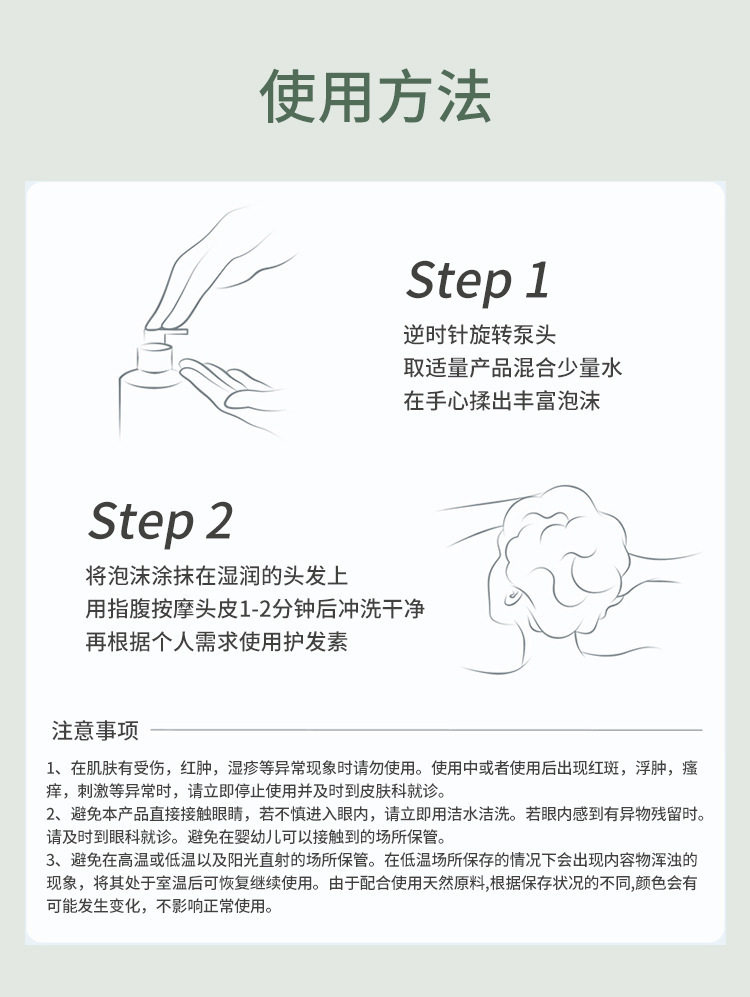 使用方法

Step 1
逆时针旋转泵头
取适量产品混合少量水
在手心揉出丰富泡沫

Step 2
将泡沫涂抹在湿润的头发上
用指腹按摩头皮1-2分钟后冲洗干净
再根据个人需求使用护发素

注意事项

1、在肌肤有受伤，红肿，湿疹等异常现象时请勿使用。使用中或者使用后出现红斑，浮肿，瘙痒，刺激等异常时，请立即停止使用并及时到皮肤科就诊。
2、避免本产品直接接触眼睛，若不慎进入眼内，请立即用洁水洁洗。若眼内感到有异物残留时。请及时到眼科就诊。避免在婴幼儿可以接触到的场所保管。
3、避免在高温或低温以及阳光直射的场所保管。在低温场所保存的情况下会出现内容物浑浊的现象，将其处于室温后可恢复继续使用。由于配合使用天然原料,根据保存状况的不同,颜色会有可能发生变化，不影响正常使用。