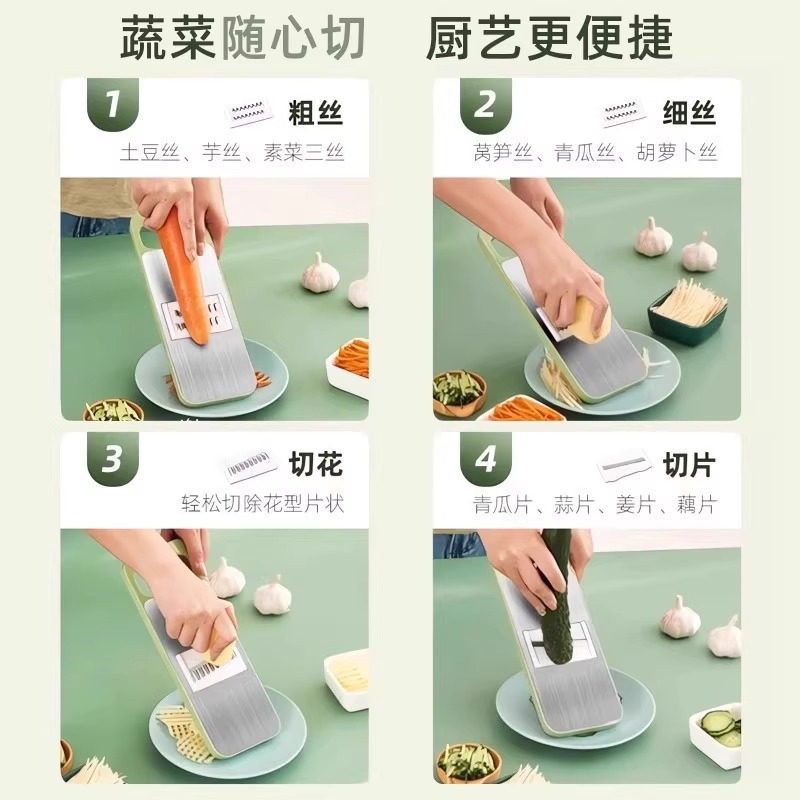 蔬菜随心切　厨艺更便捷

1
粗丝
土豆丝、芋丝、素菜三丝

2
细丝
莴笋丝、青瓜丝、胡萝卜丝

3
切花
轻松切除花型片状

4
切片
青瓜片、蒜片、姜片、藕片