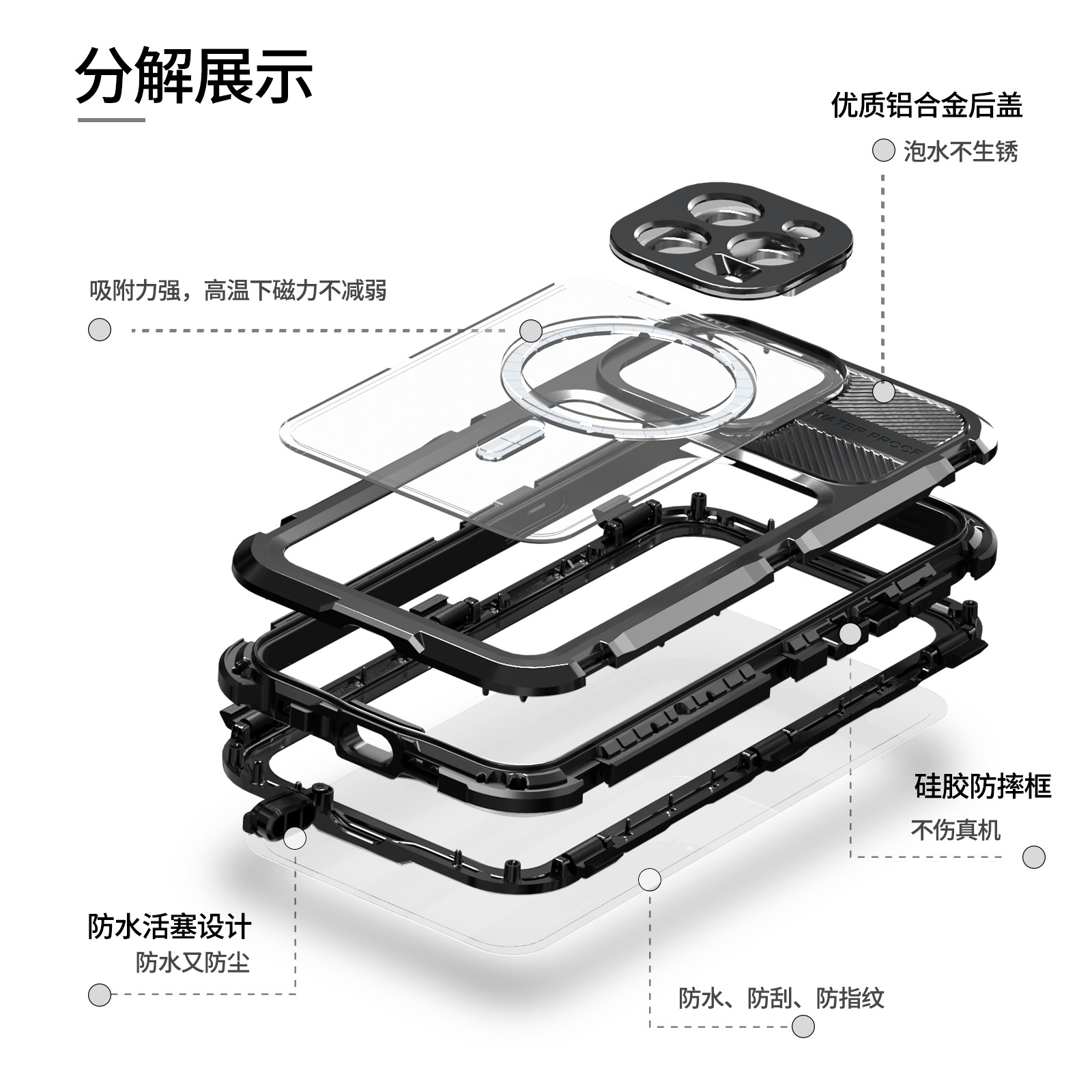 分解展示

优质铝合金后盖

泡水不生锈

吸附力强，高温下磁力不减弱

WATER PROOF

硅胶防摔框

不伤真机

防水活塞设计

防水又防尘

防水、防刮、防指纹