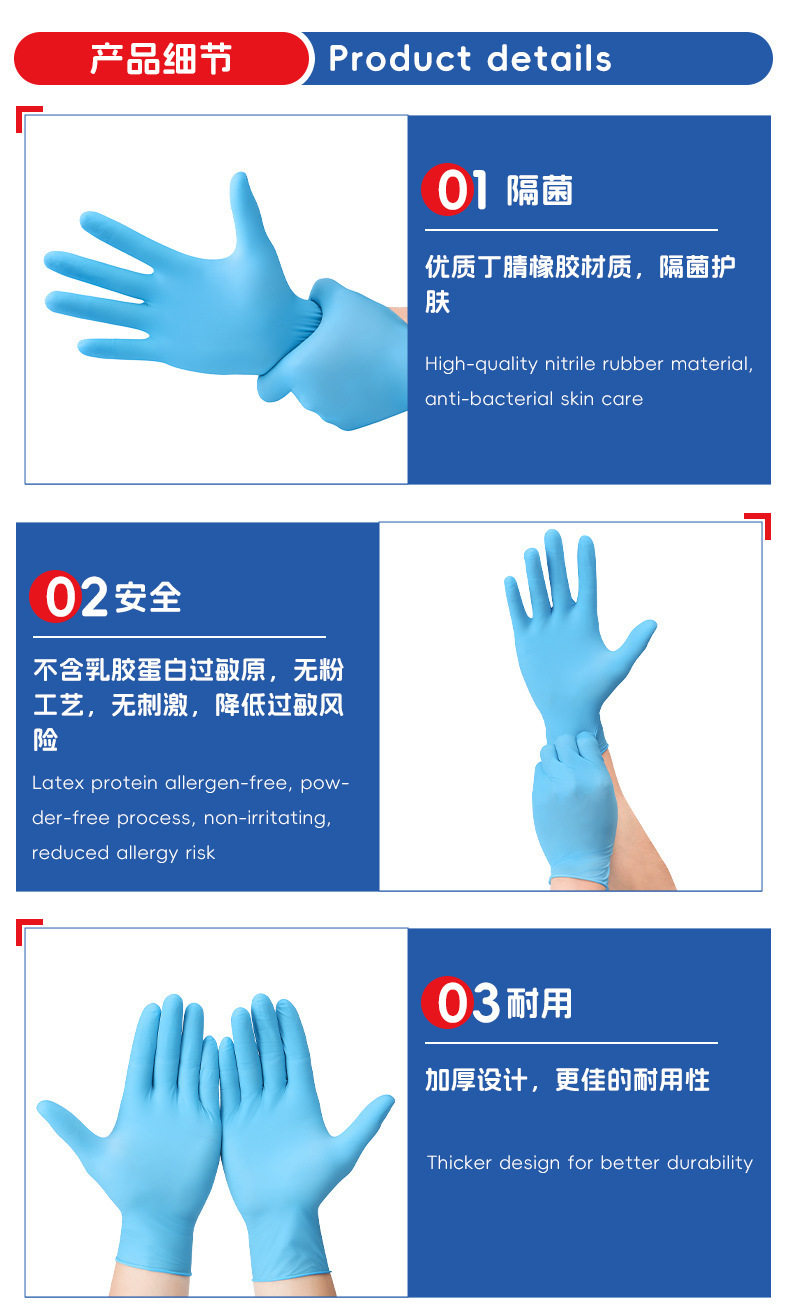 产品细节 Product details

01 隔菌

优质丁腈橡胶材质，隔菌护肤

High-quality nitrile rubber material, anti-bacterial skin care

02 安全

不含乳胶蛋白过敏原，无粉工艺，无刺激，降低过敏风险

Latex protein allergen-free, powder-free process, non-irritating, reduced allergy risk

03 耐用

加厚设计，更佳的耐用性

Thicker design for better durability