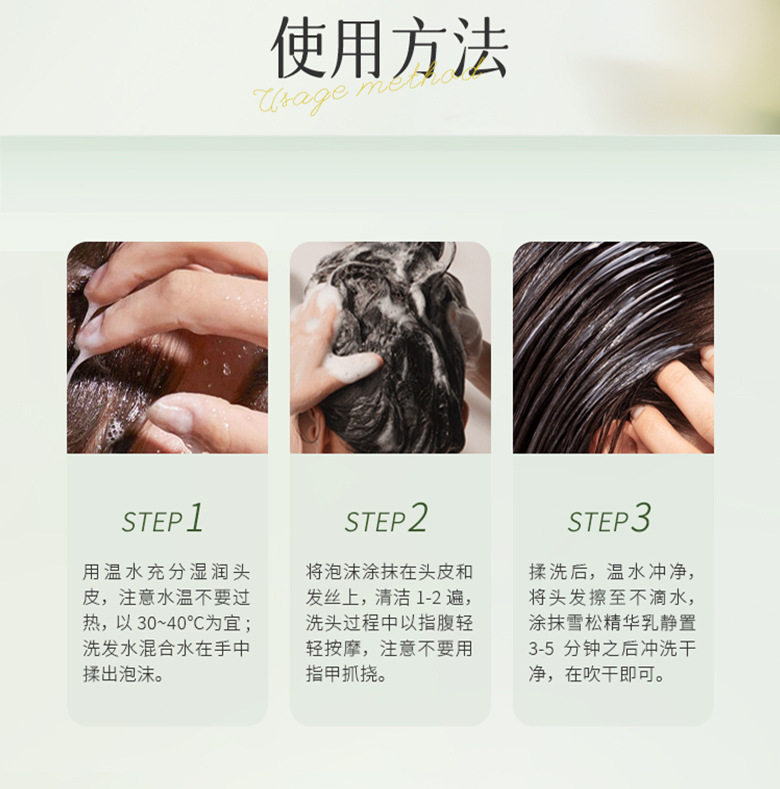 使用方法
Usage method

STEP 1
用温水充分湿润头皮，注意水温不要过热，以 30~40°C为宜；洗发水混合水在手中揉出泡沫。

STEP 2
将泡沫涂抹在头皮和发丝上，清洁 1-2 遍，洗头过程中以指腹轻轻按摩，注意不要用指甲抓挠。

STEP 3
揉洗后，温水冲净，将头发擦至不滴水，涂抹雪松精华乳静置 3-5 分钟之后冲洗干净，在吹干即可。