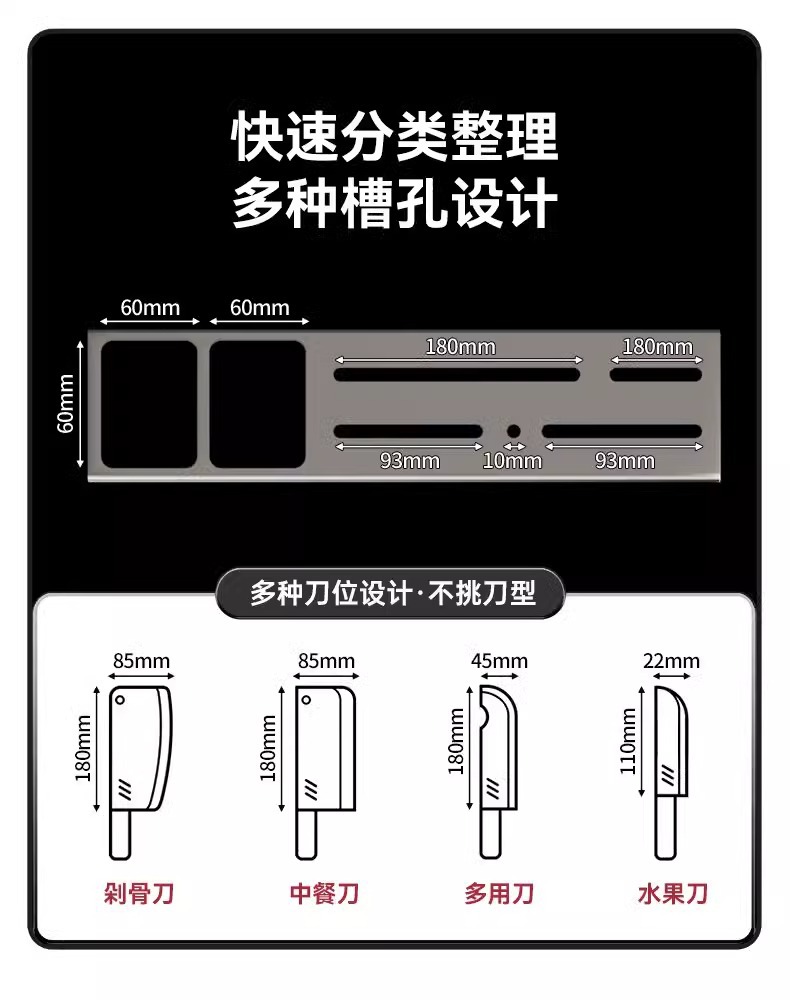 快速分类整理
多种槽孔设计

60mm 60mm

60mm

180mm 180mm

93mm 10mm 93mm

多种刀位设计·不挑刀型

85mm
180mm
剁骨刀

85mm
180mm
中餐刀

45mm
180mm
多用刀

22mm
110mm
水果刀