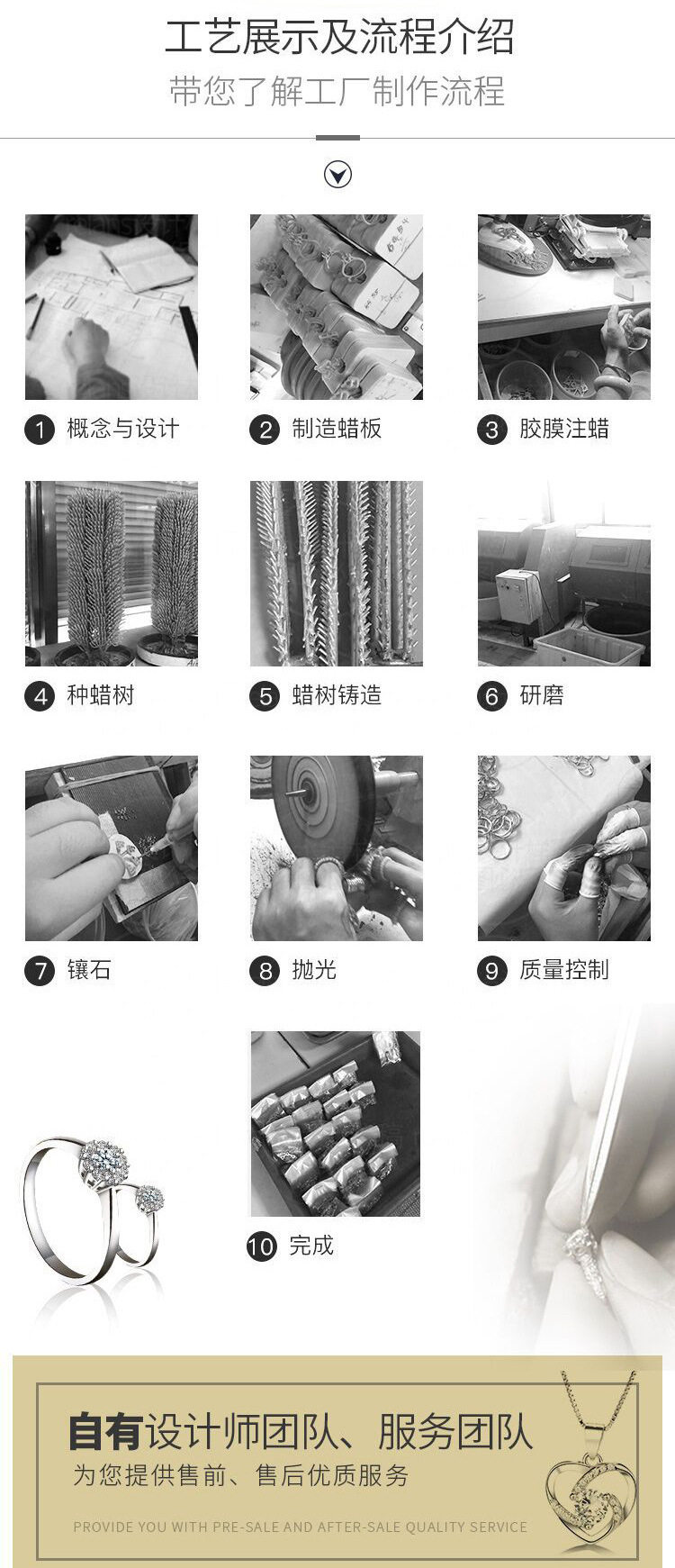 工艺展示及流程介绍
带您了解工厂制作流程

1 概念与设计
2 制造蜡板
3 胶膜注蜡
4 种蜡树
5 蜡树铸造
6 研磨
7 镶石
8 抛光
9 质量控制
10 完成

自有设计师团队、服务团队
为您提供售前、售后优质服务
PROVIDE YOU WITH PRE-SALE AND AFTER-SALE QUALITY SERVICE