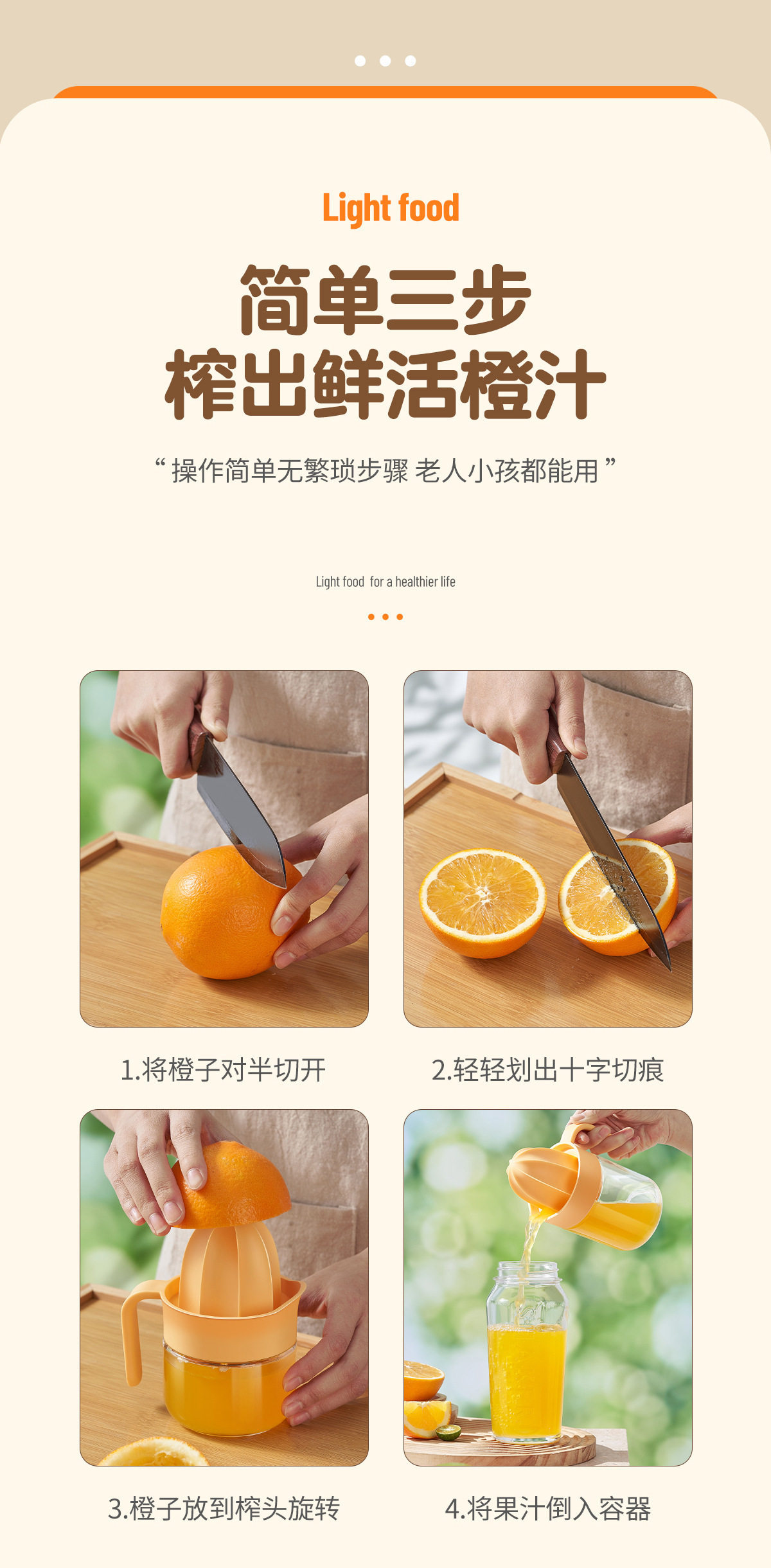 Light food

简单三步
榨出鲜活橙汁

“操作简单无繁琐步骤 老人小孩都能用”

Light food for a healthier life

1.将橙子对半切开

2.轻轻划出十字切痕

3.橙子放到榨头旋转

4.将果汁倒入容器