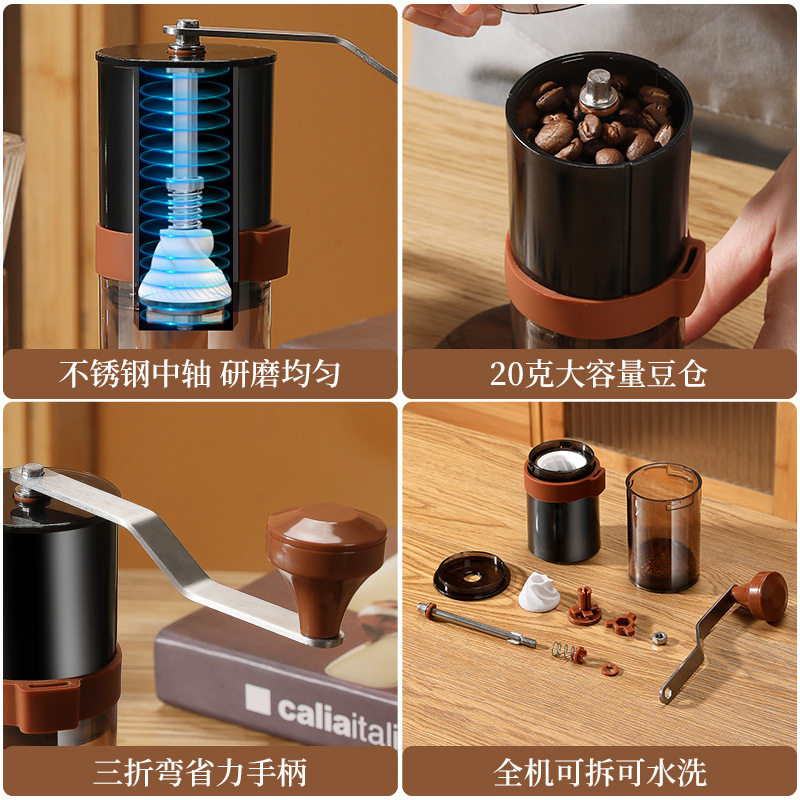 不锈钢中轴 研磨均匀

20克大容量豆仓

caliaitali

三折弯省力手柄

全机可拆可水洗