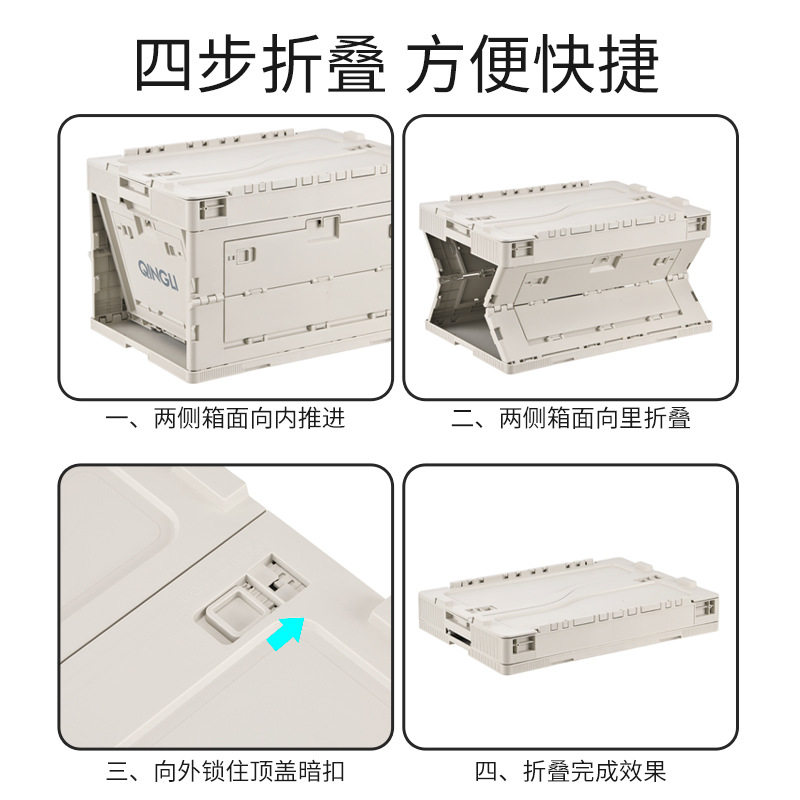 四步折叠 方便快捷

QINGLI

一、两侧箱面向内推进

二、两侧箱面向里折叠

三、向外锁住顶盖暗扣

四、折叠完成效果