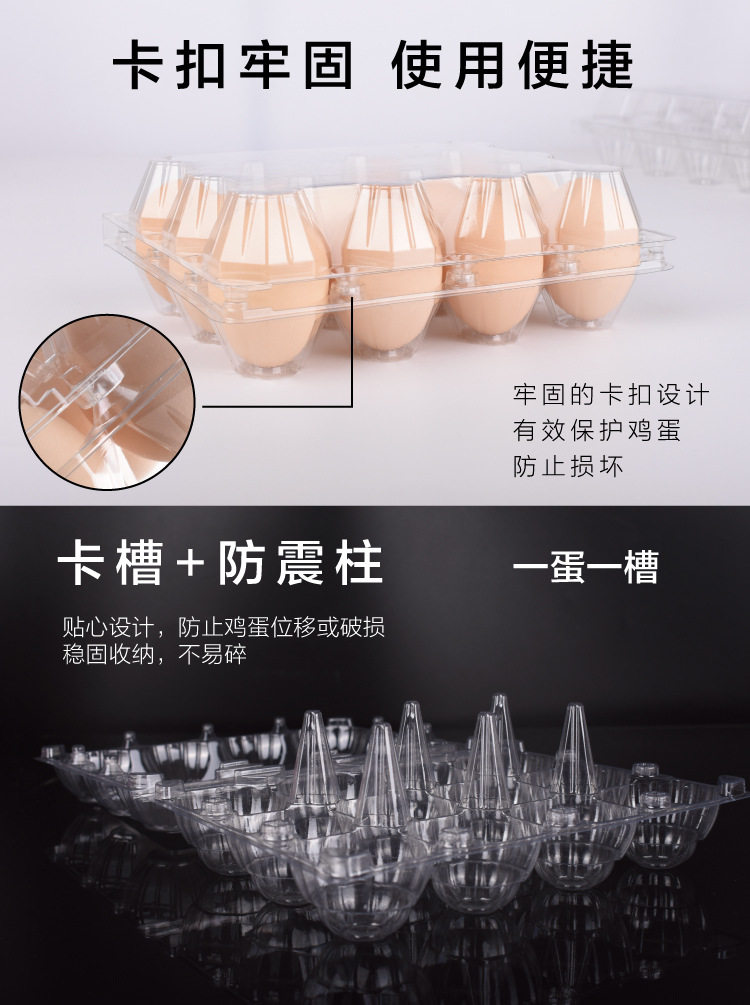 卡扣牢固 使用便捷

牢固的卡扣设计
有效保护鸡蛋
防止损坏

卡槽+防震柱

一蛋一槽

贴心设计，防止鸡蛋位移或破损
稳固收纳，不易碎