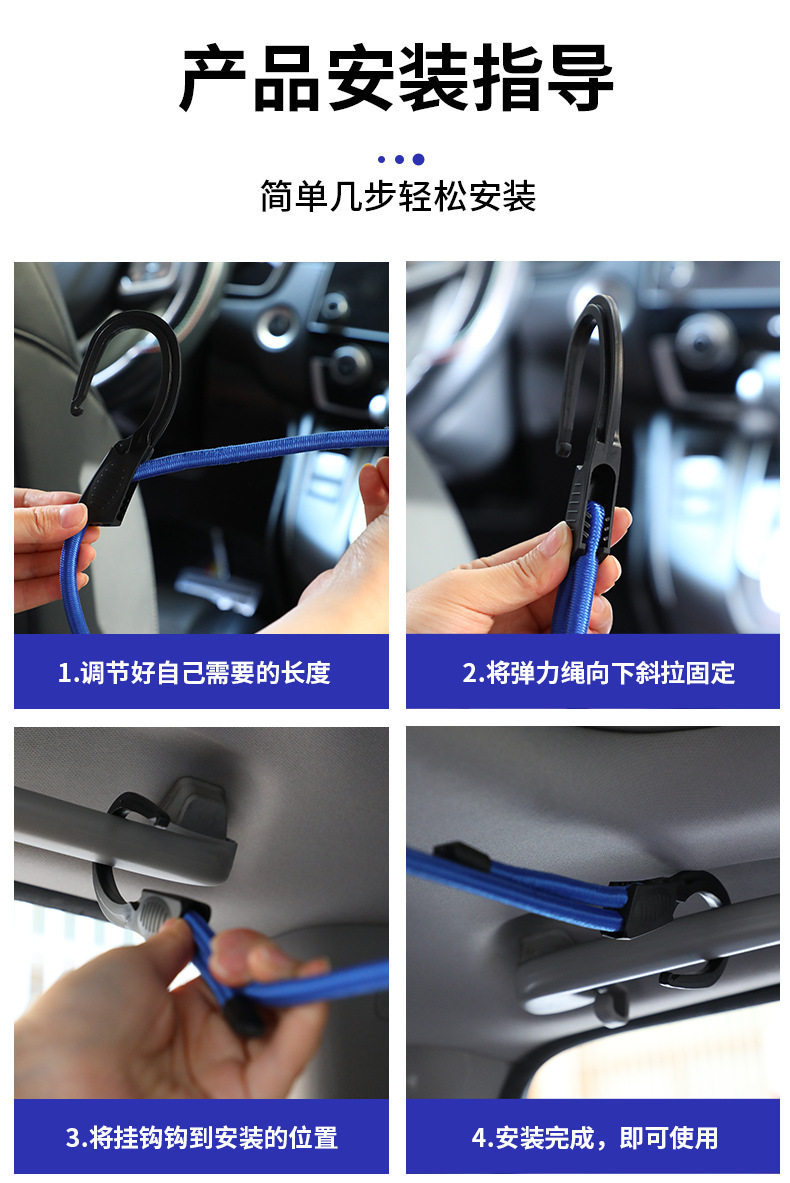 产品安装指导

简单几步轻松安装

1.调节好自己需要的长度

2.将弹力绳向下斜拉固定

3.将挂钩钩到安装的位置

4.安装完成，即可使用