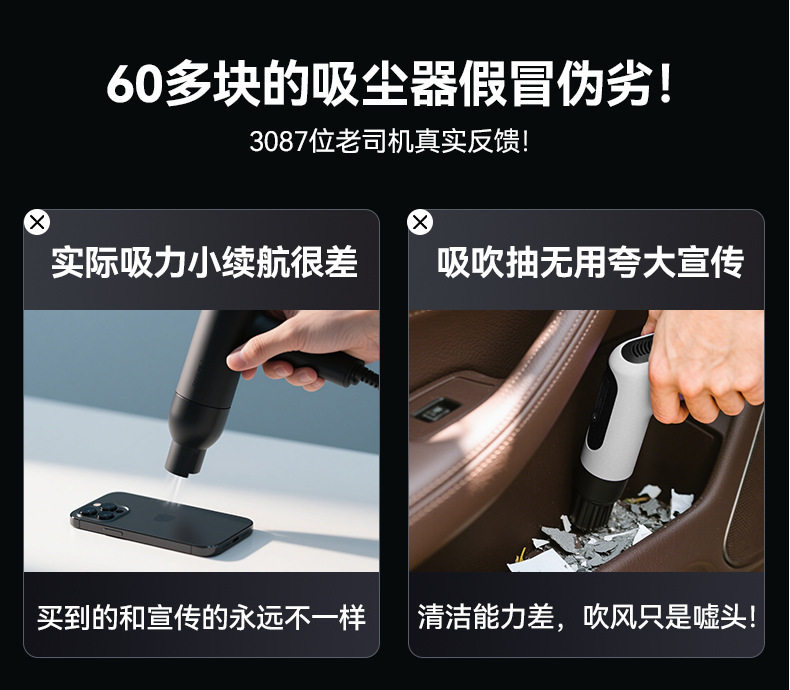 60多块的吸尘器假冒伪劣！

3087位老司机真实反馈！

实际吸力小续航很差

买到的和宣传的永远不一样

吸吹抽无用夸大宣传

清洁能力差，吹风只是噱头！