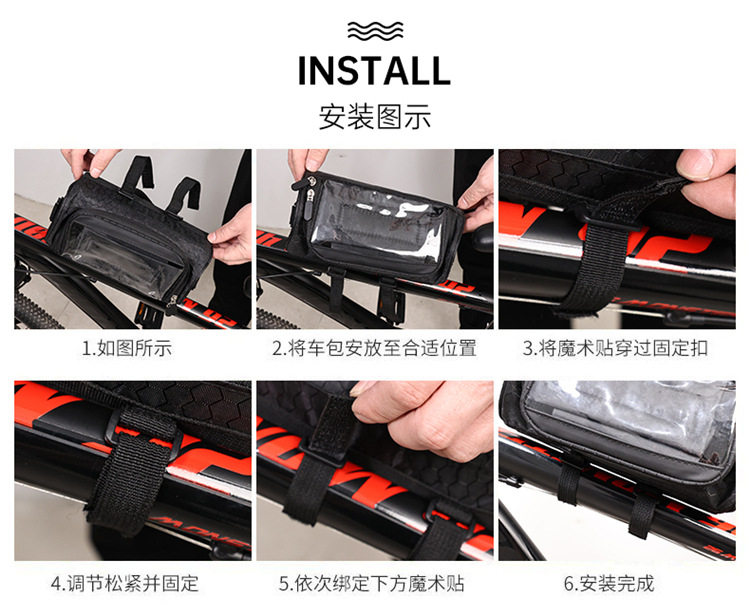 INSTALL

安装图示

1.如图所示

2.将车包安放至合适位置

3.将魔术贴穿过固定扣

4.调节松紧并固定

5.依次绑定下方魔术贴

6.安装完成