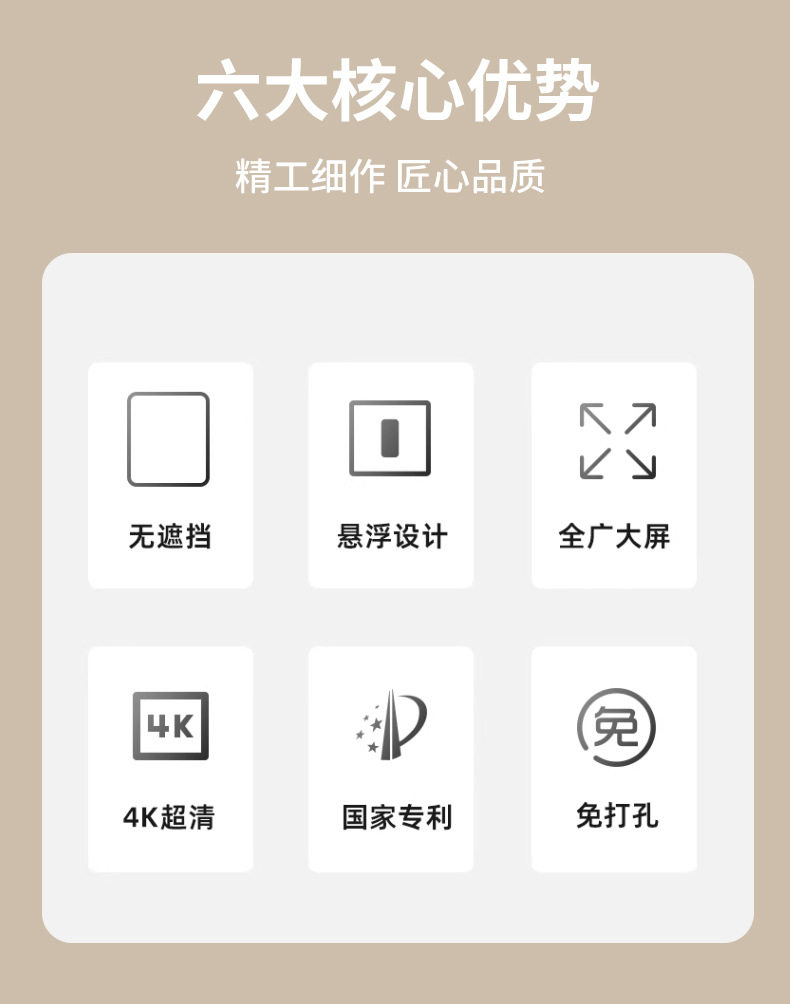 六大核心优势

精工细作 匠心品质

无遮挡

悬浮设计

全广大屏

4K

4K超清

国家专利

免

免打孔