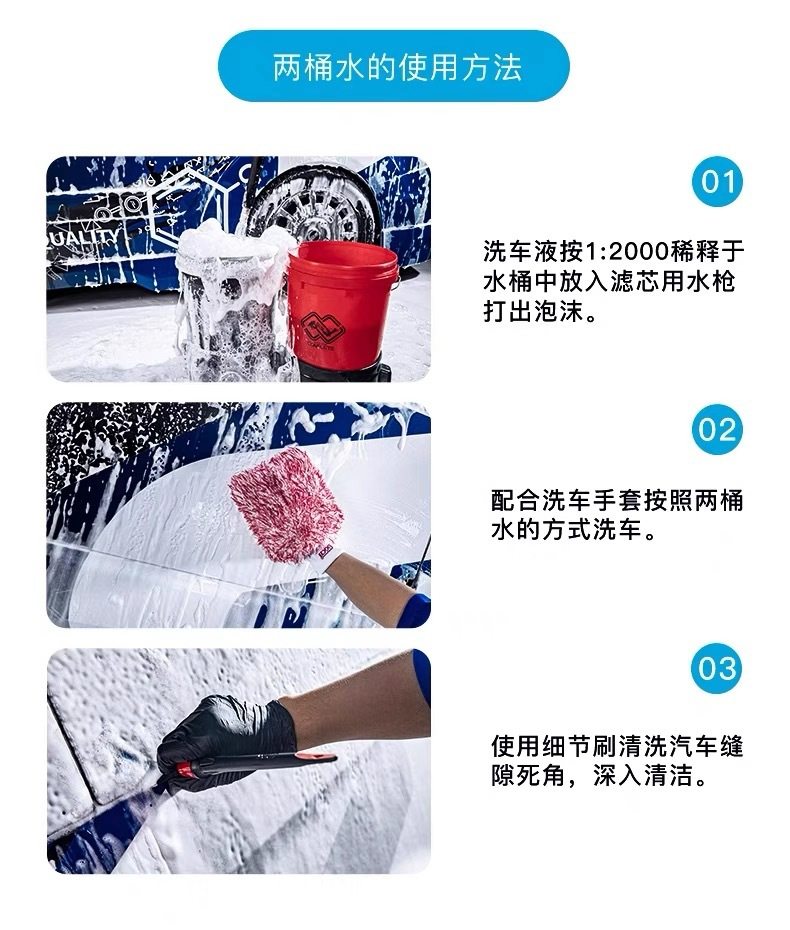 两桶水的使用方法

QUALITY

01

洗车液按1:2000稀释于水桶中放入滤芯用水枪打出泡沫。

02

配合洗车手套按照两桶水的方式洗车。

03

使用细节刷清洗汽车缝隙死角，深入清洁。