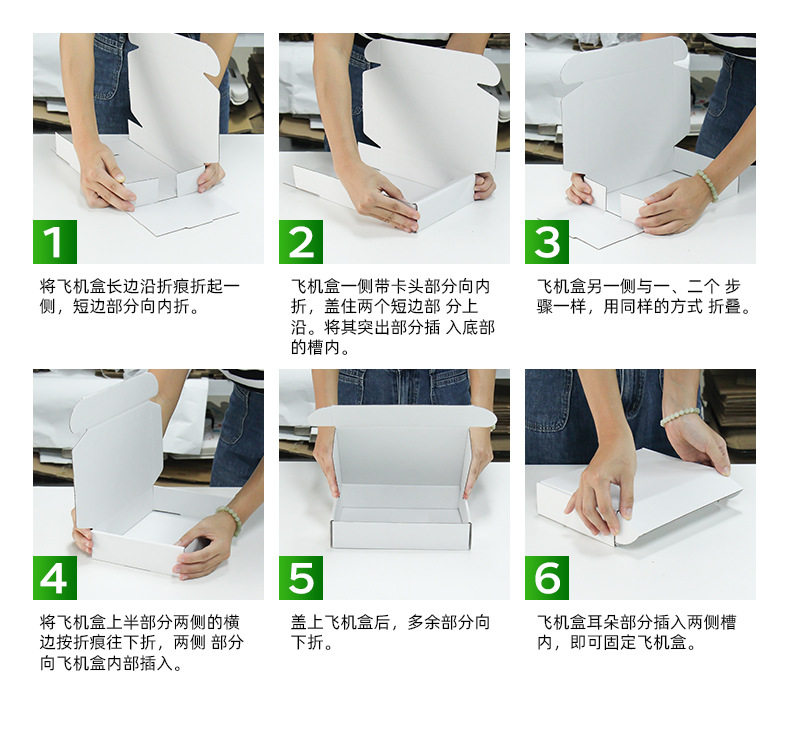 1

将飞机盒长边沿折痕折起一侧，短边部分向内折。

2

飞机盒一侧带卡头部分向内折，盖住两个短边部 分上沿。将其突出部分插 入底部的槽内。

3

飞机盒另一侧与一、二个 步骤一样，用同样的方式 折叠。

4

将飞机盒上半部分两侧的横边按折痕往下折，两侧 部分向飞机盒内部插入。

5

盖上飞机盒后，多余部分向下折。

6

飞机盒耳朵部分插入两侧槽内，即可固定飞机盒。