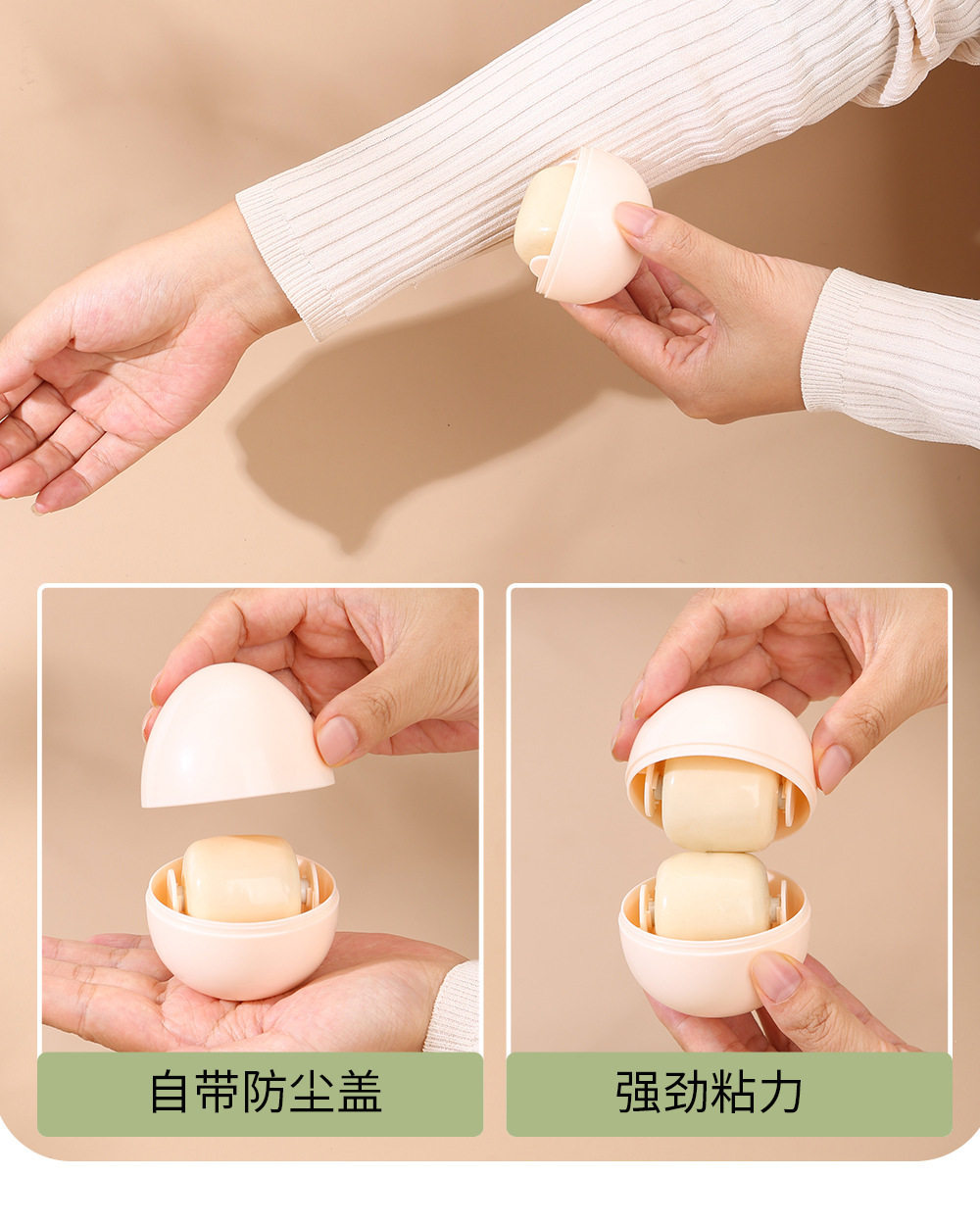 自带防尘盖

强劲粘力