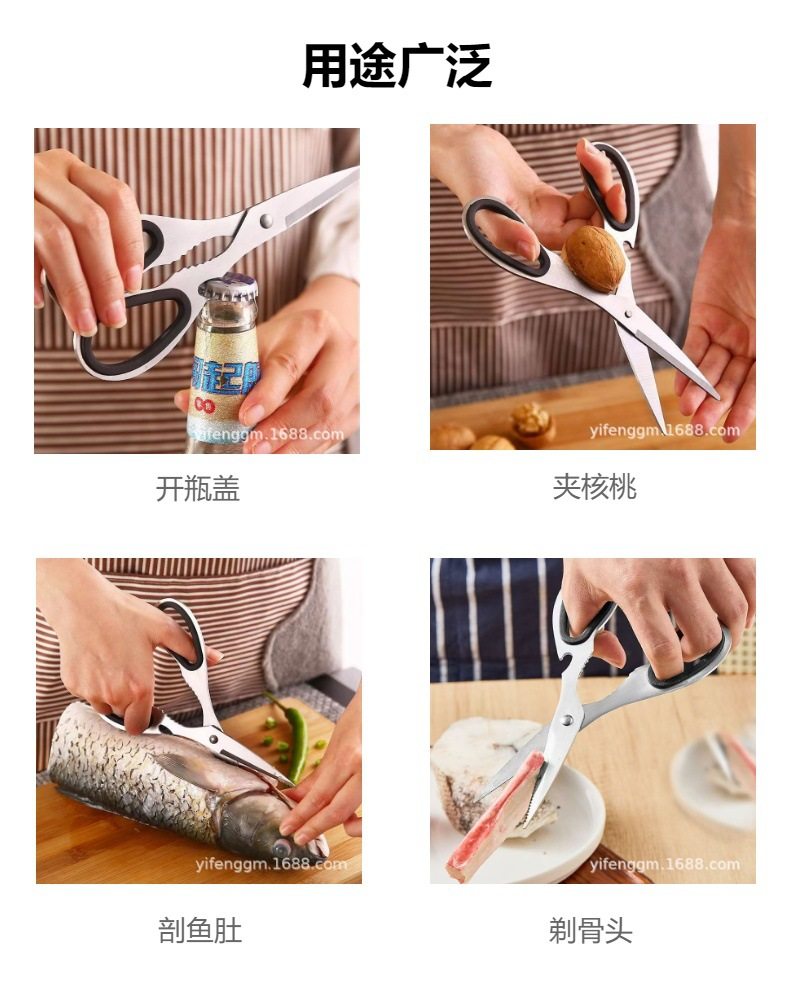 用途广泛

yifenggm.1688.com

开瓶盖

yifenggm.1688.com

夹核桃

yifenggm.1688.com

剖鱼肚

yifenggm.1688.com

剃骨头