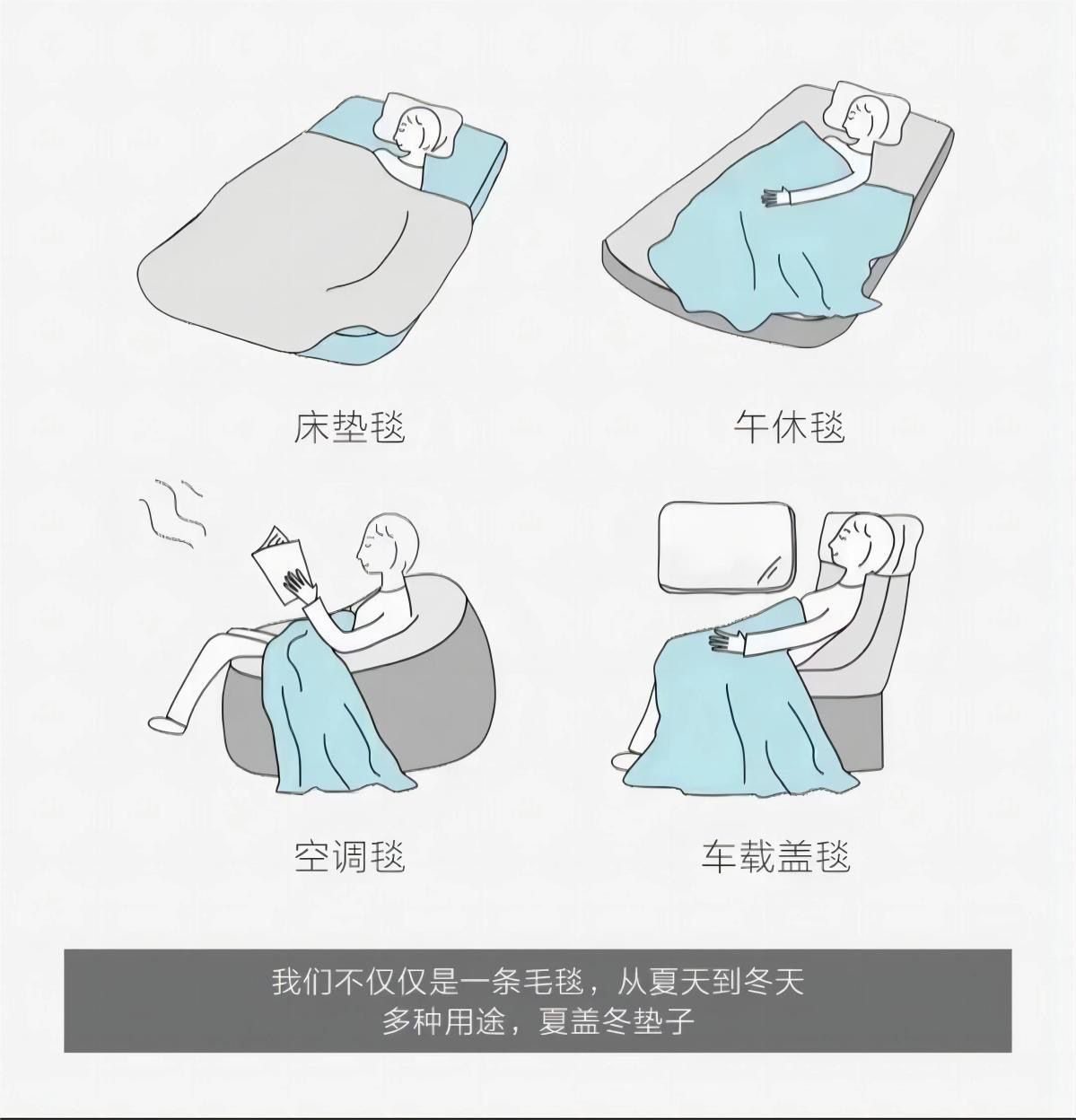 床垫毯

午休毯

空调毯

车载盖毯

我们不仅仅是一条毛毯，从夏天到冬天
多种用途，夏盖冬垫子