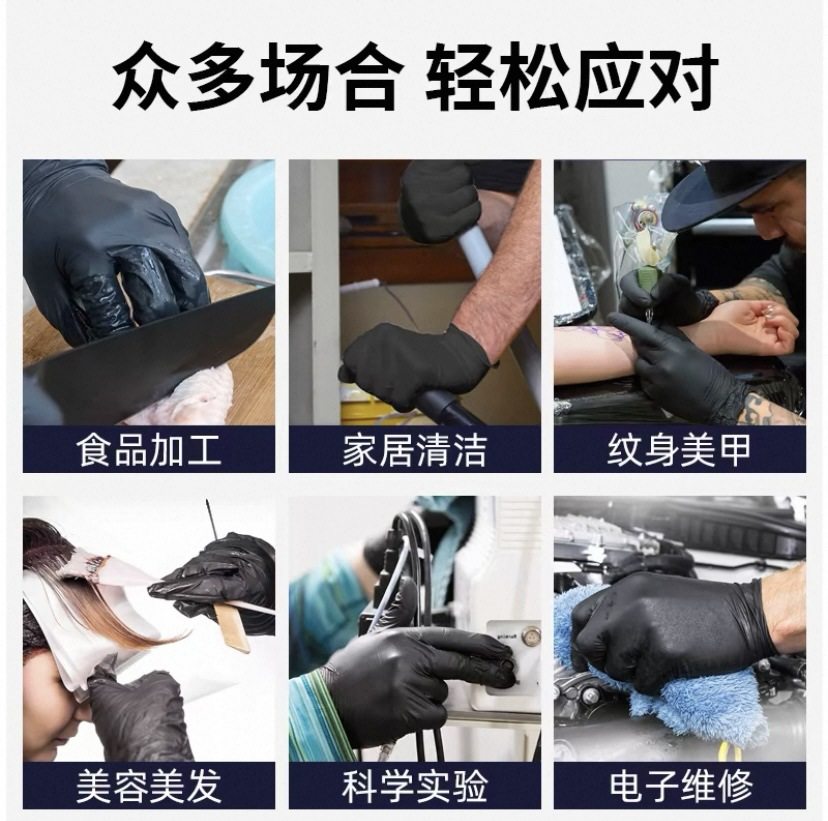 众多场合 轻松应对

食品加工

家居清洁

纹身美甲

美容美发

科学实验

电子维修