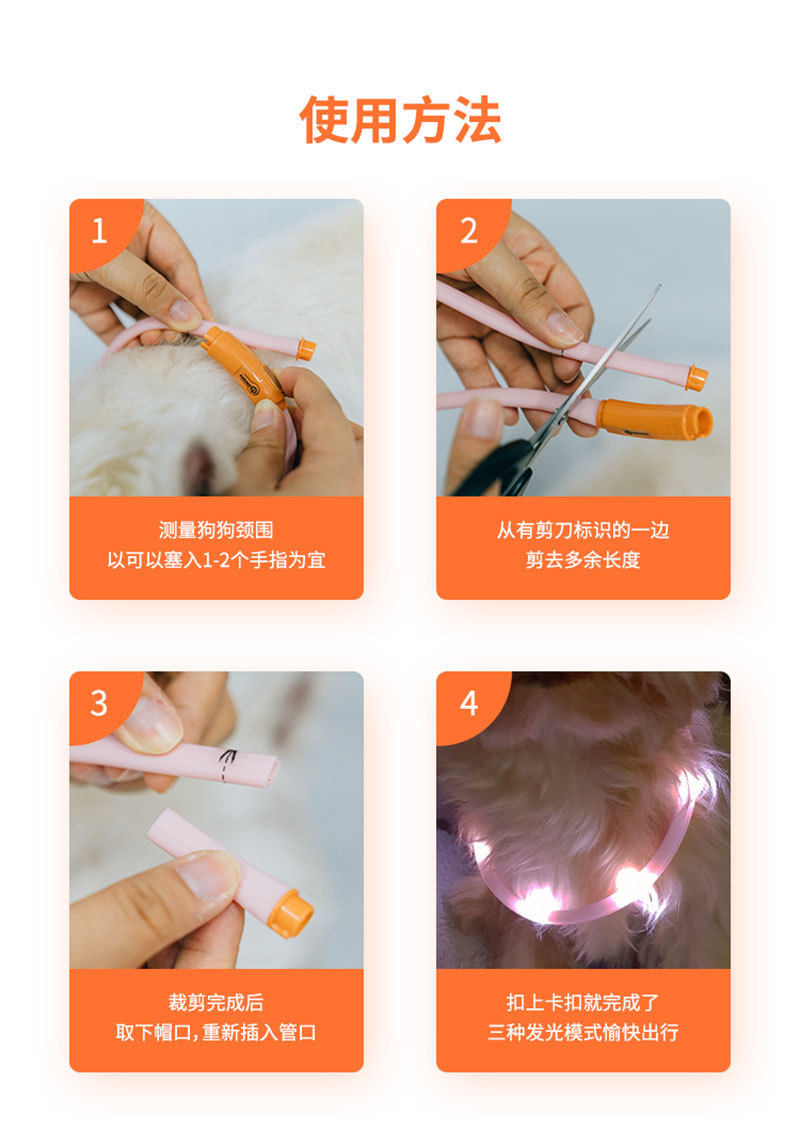 使用方法

1

测量狗狗颈围
以可以塞入1-2个手指为宜

2

从有剪刀标识的一边
剪去多余长度

3

裁剪完成后
取下帽口，重新插入管口

4

扣上卡扣就完成了
三种发光模式愉快出行