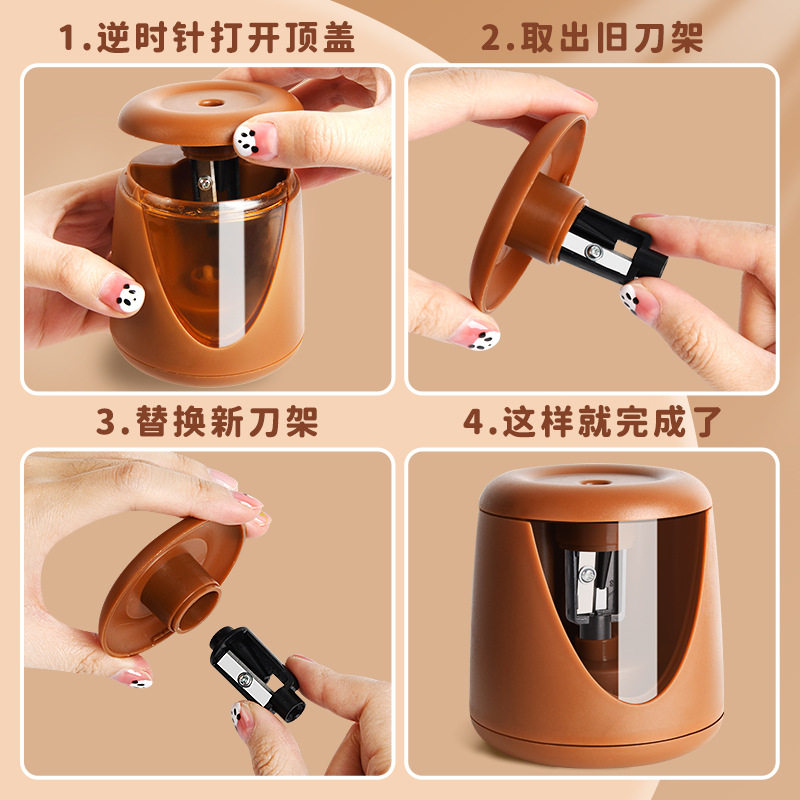 1.逆时针打开顶盖

2.取出旧刀架

3.替换新刀架

4.这样就完成了