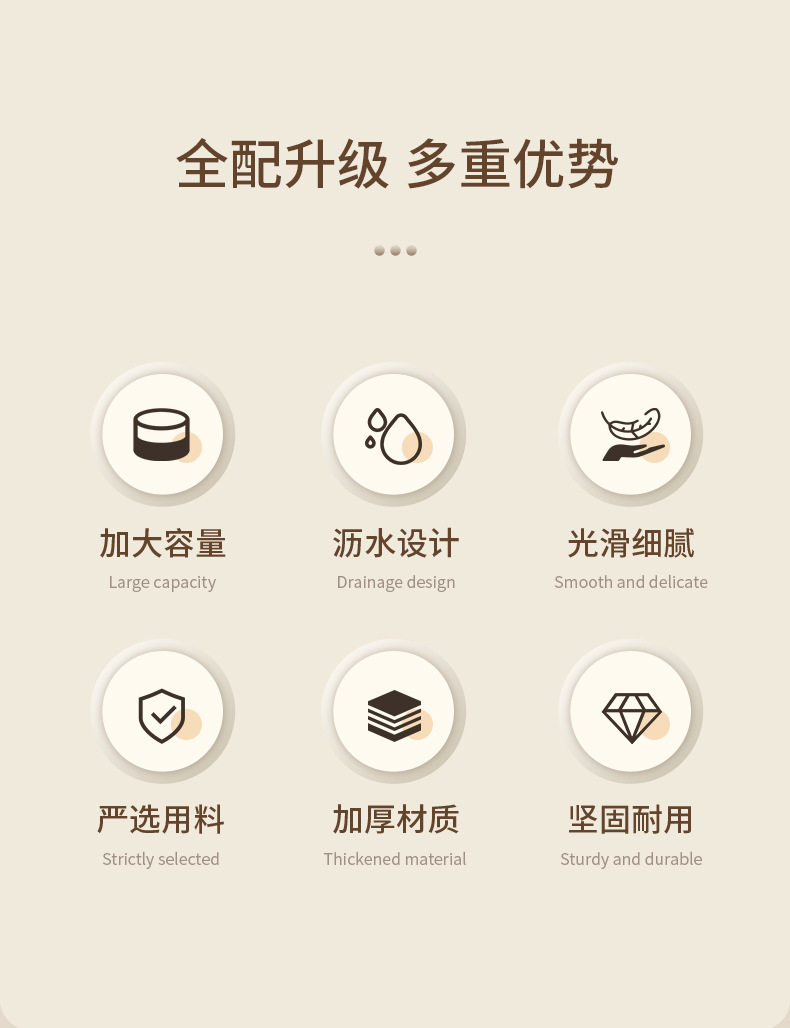 全配升级 多重优势

加大容量
Large capacity

沥水设计
Drainage design

光滑细腻
Smooth and delicate

严选用料
Strictly selected

加厚材质
Thickened material

坚固耐用
Sturdy and durable