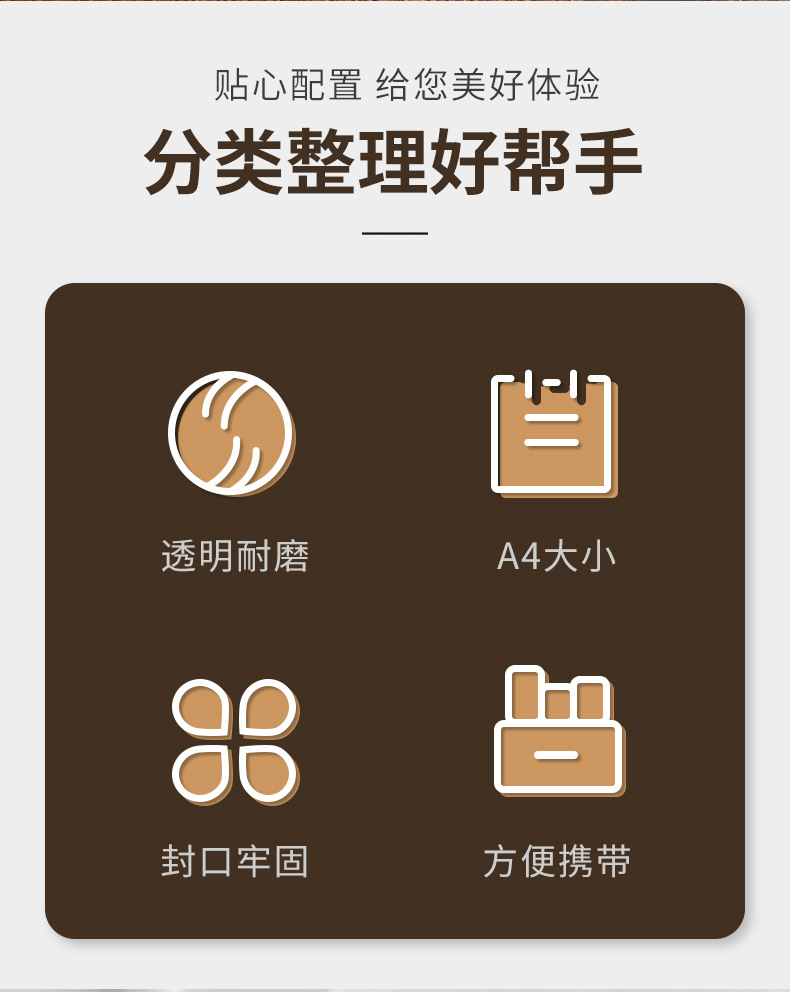 贴心配置 给您美好体验

分类整理好帮手

透明耐磨

A4大小

封口牢固

方便携带