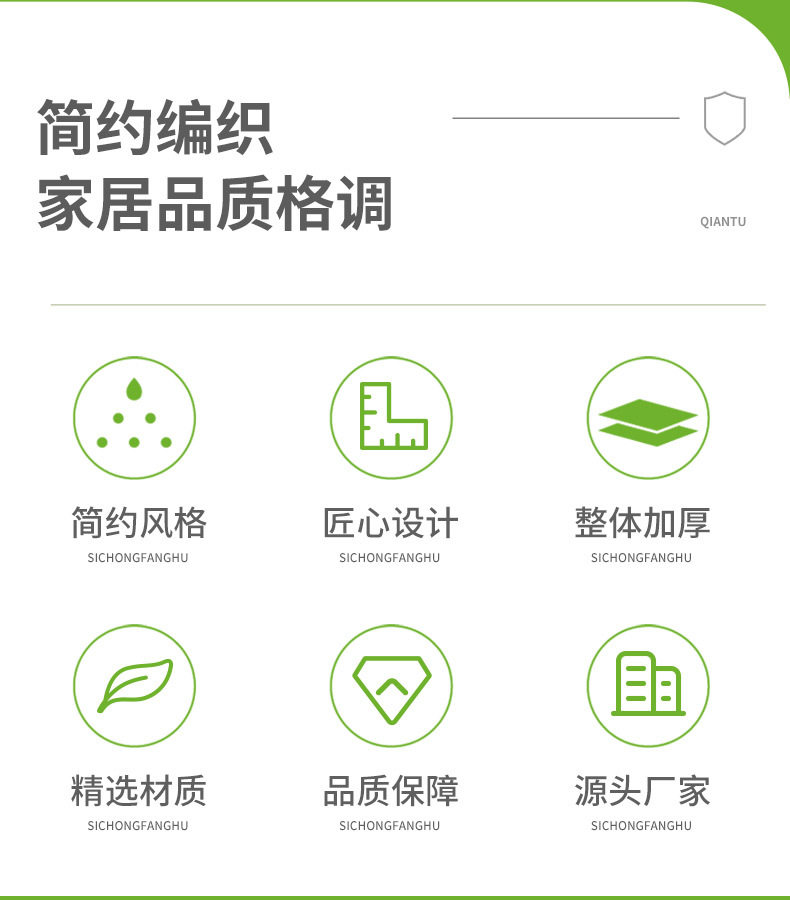 简约编织
家居品质格调

QIANTU

简约风格
SICHONGFANGHU

匠心设计
SICHONGFANGHU

整体加厚
SICHONGFANGHU

精选材质
SICHONGFANGHU

品质保障
SICHONGFANGHU

源头厂家
SICHONGFANGHU