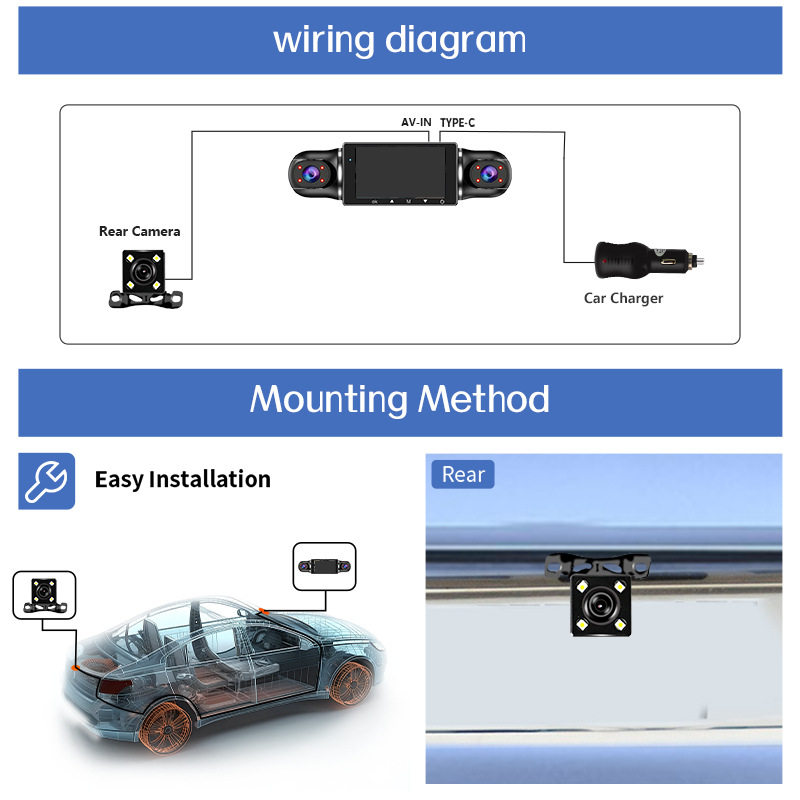 wiring diagram

AV-IN TYPE-C

Rear Camera

Car Charger

Mounting Method

Easy Installation

Rear