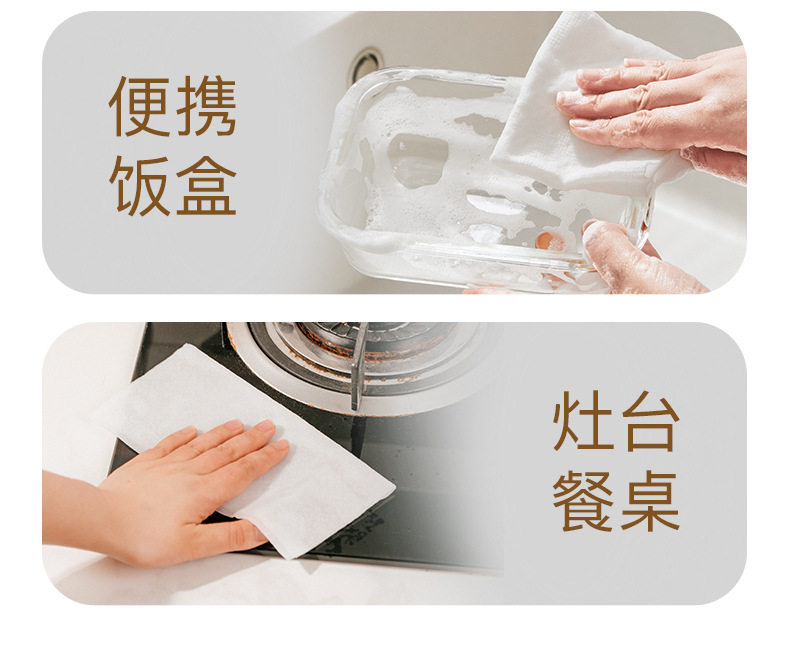 便携
饭盒

灶台
餐桌