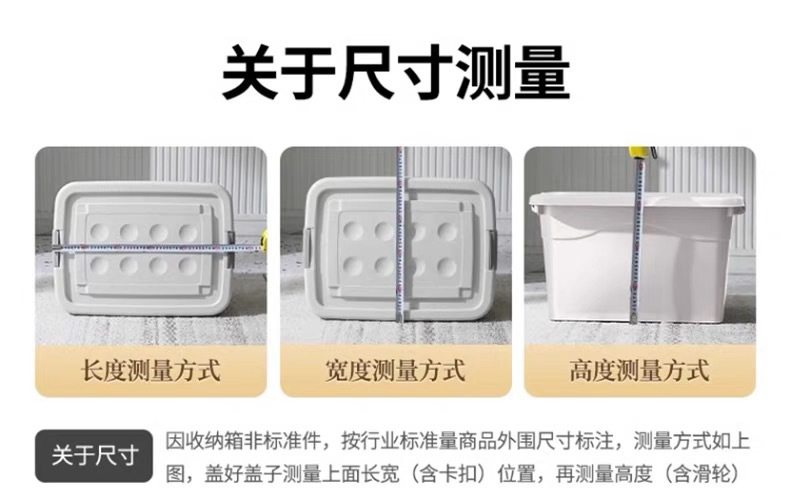 关于尺寸测量

长度测量方式

宽度测量方式

高度测量方式

关于尺寸

因收纳箱非标准件，按行业标准量商品外围尺寸标注，测量方式如上图，盖好盖子测量上面长宽（含卡扣）位置，再测量高度（含滑轮）