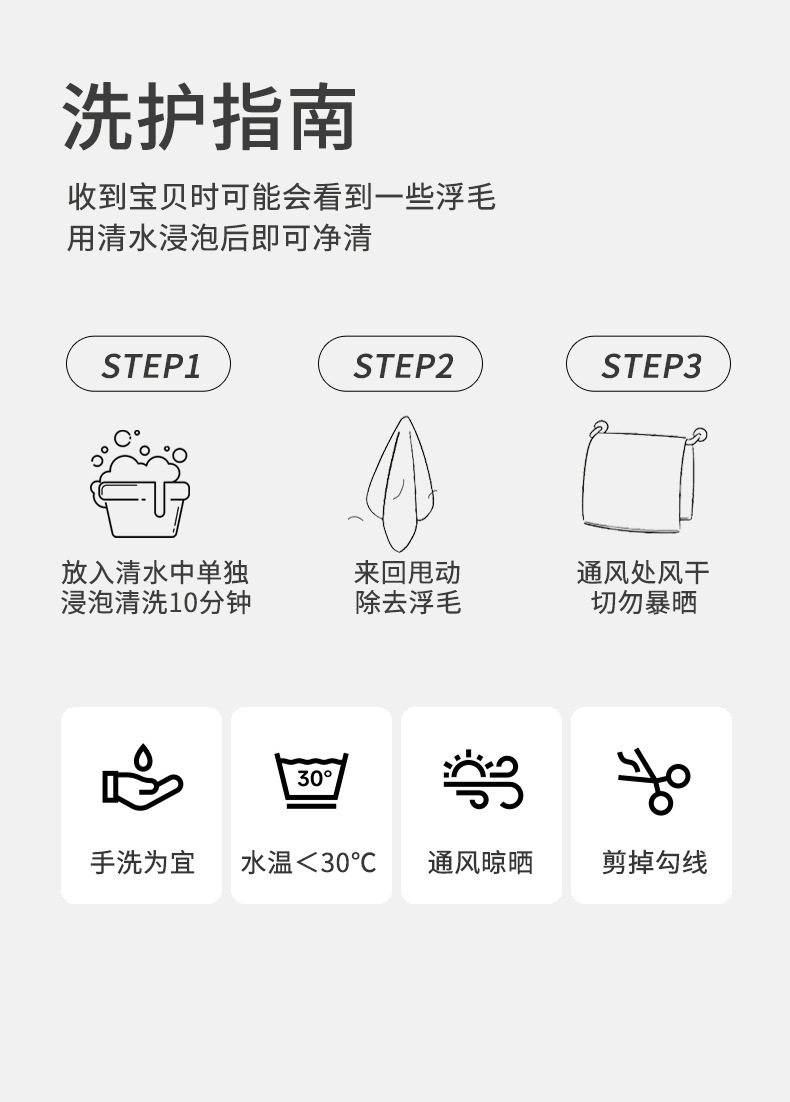 洗护指南

收到宝贝时可能会看到一些浮毛
用清水浸泡后即可净清

STEP1

放入清水中单独
浸泡清洗10分钟

STEP2

来回甩动
除去浮毛

STEP3

通风处风干
切勿暴晒

手洗为宜

30°

水温＜30°C

通风晾晒

剪掉勾线