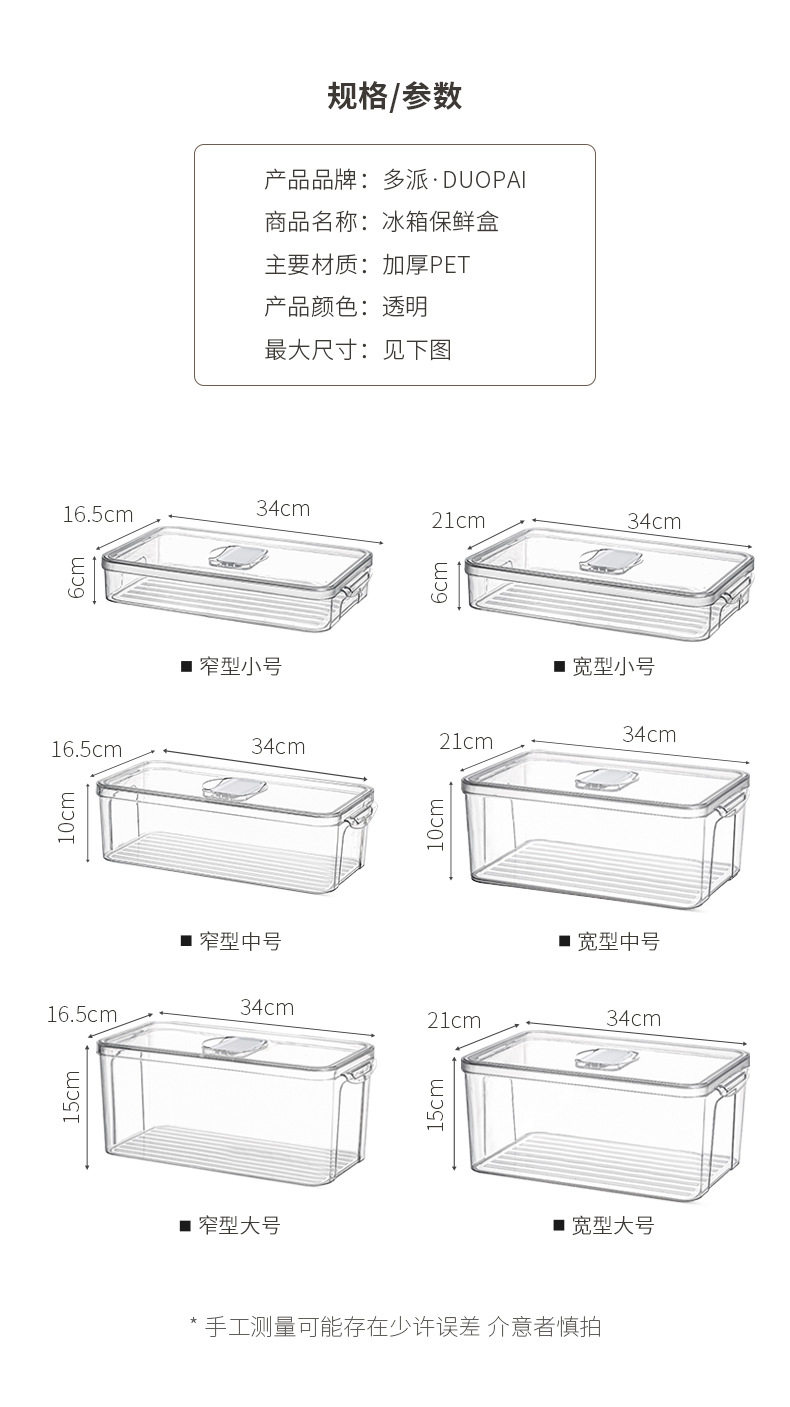 规格/参数

产品品牌：多派·DUOPAI
商品名称：冰箱保鲜盒
主要材质：加厚PET
产品颜色：透明
最大尺寸：见下图

16.5cm 34cm 6cm
■ 窄型小号

21cm 34cm 6cm
■ 宽型小号

16.5cm 34cm 10cm
■ 窄型中号

21cm 34cm 10cm
■ 宽型中号

16.5cm 34cm 15cm
■ 窄型大号

21cm 34cm 15cm
■ 宽型大号

* 手工测量可能存在少许误差 介意者慎拍