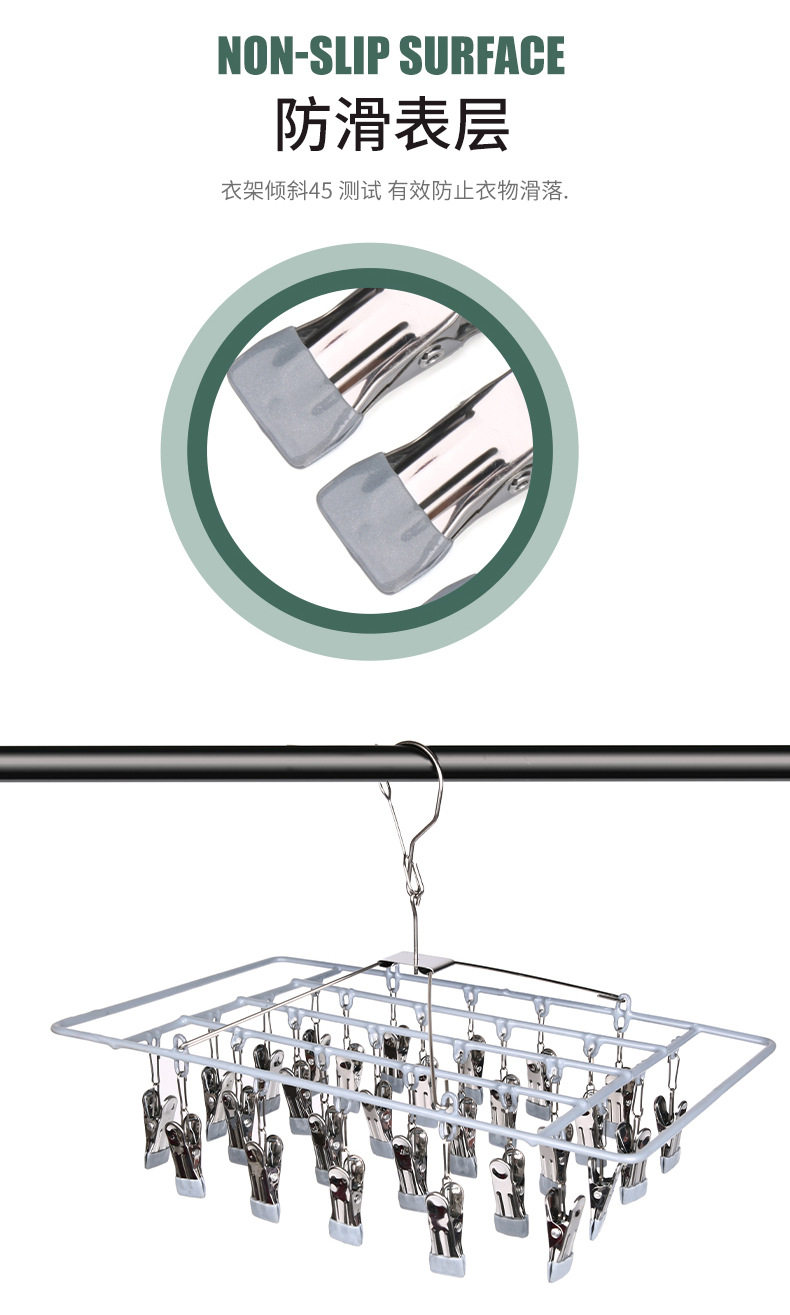 NON-SLIP SURFACE

防滑表层

衣架倾斜45 测试 有效防止衣物滑落.