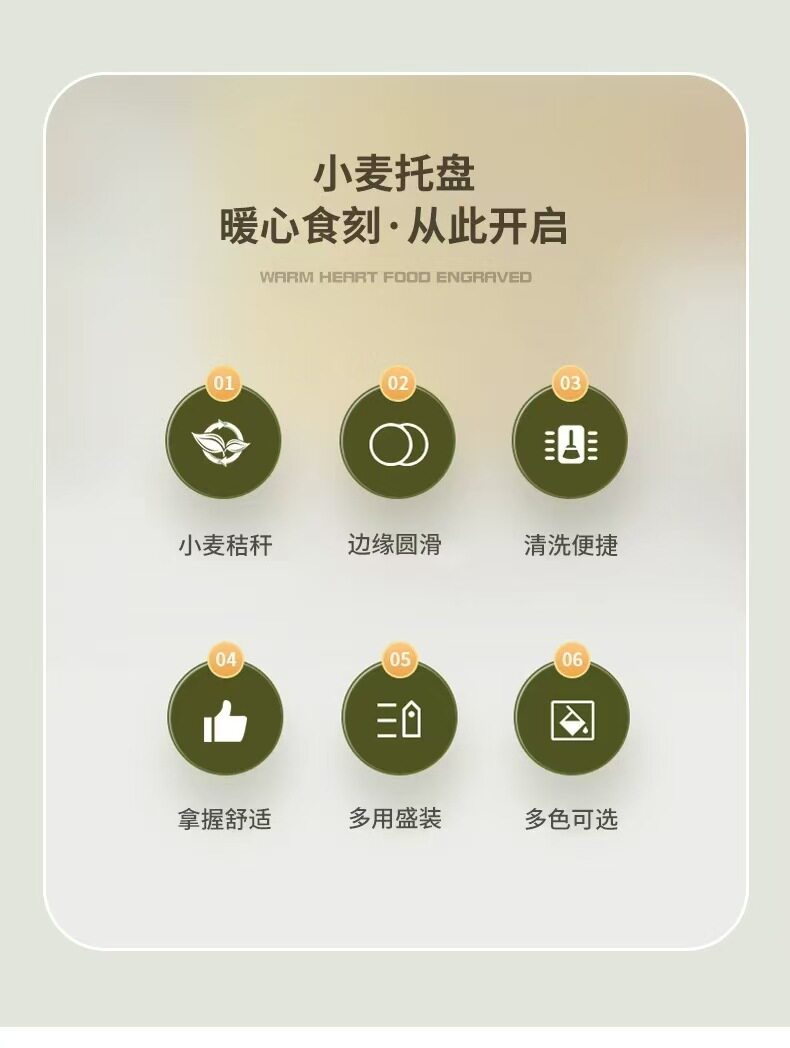 小麦托盘
暖心食刻·从此开启
WARM HEART FOOD ENGRAVED

01
小麦秸秆

02
边缘圆滑

03
清洗便捷

04
拿握舒适

05
多用盛装

06
多色可选