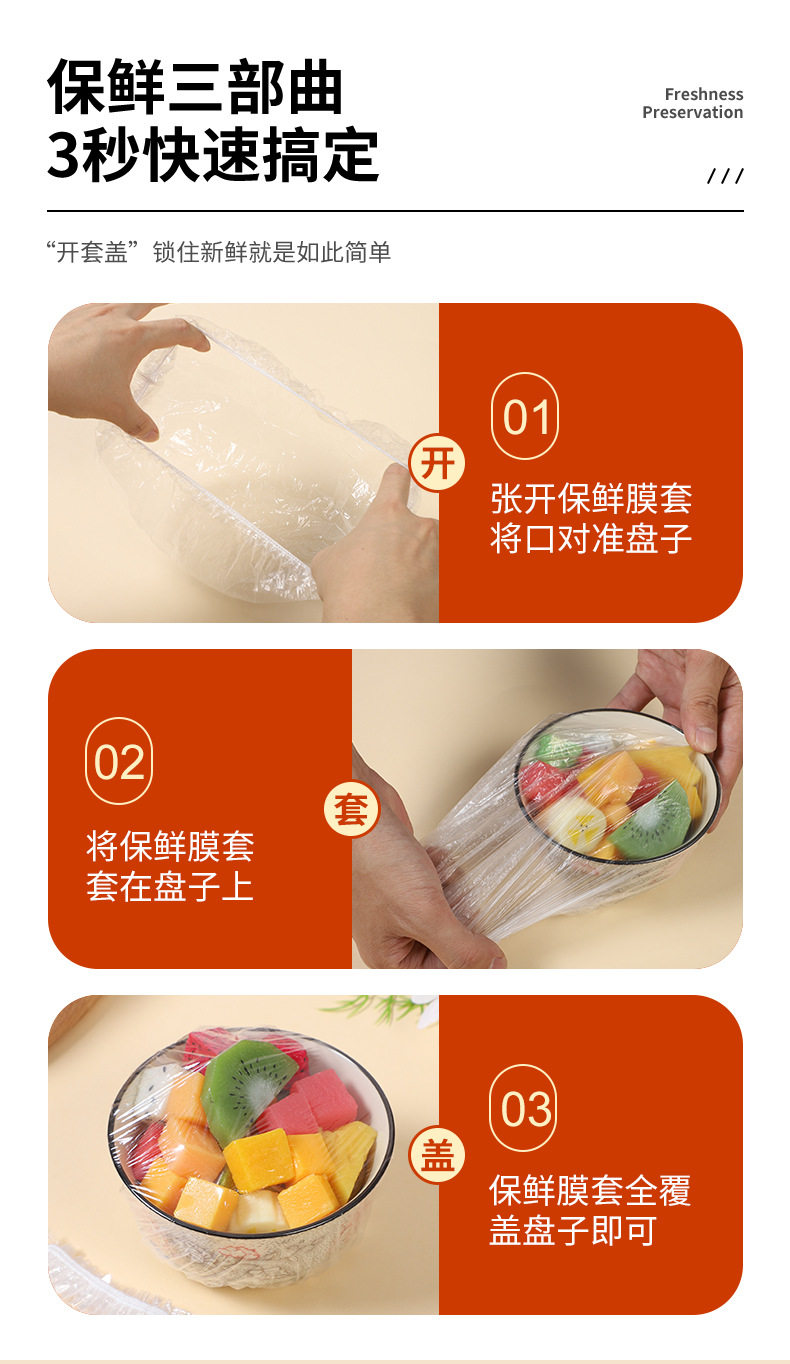 保鲜三部曲
3秒快速搞定

Freshness
Preservation

///

“开套盖”锁住新鲜就是如此简单

开

01

张开保鲜膜套
将口对准盘子

02

将保鲜膜套
套在盘子上

套

盖

03

保鲜膜套全覆
盖盘子即可